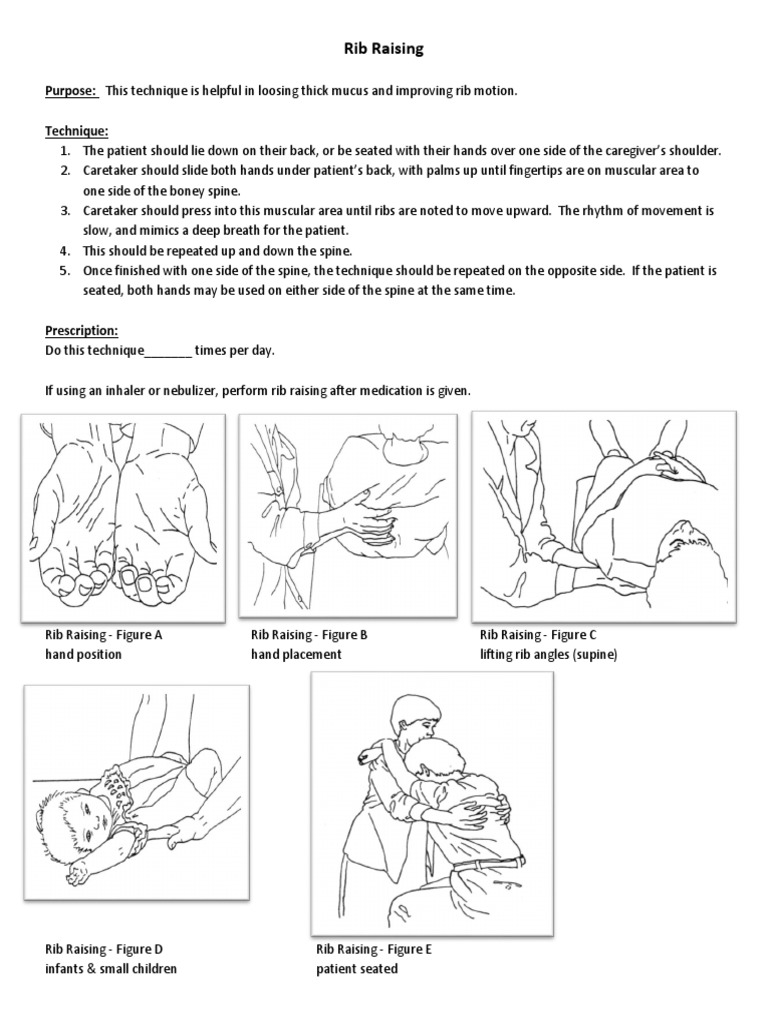 Rib Raising

Purpose: This technique is helpful in loosing thick mucus and improving rib motion.

Technique:
1. The patient should lie down on their back, or be seated with their hands over one side of the caregiver's shoulder.
2. Caretaker should slide both hands under patient's back, with palms up until fingertips are on muscular area to one side of the boney spine.
3. Caretaker should press into this muscular area until ribs are noted to move upward. The rhythm of movement is slow, and mimics a deep breath for the patient.
4. This should be repeated up and down the spine.
5. Once finished with one side of the spine, the technique should be repeated on the opposite side. If the patient is seated, both hands may be used on either side of the spine at the same time.

Prescription:
Do this technique_______ times per day.

If using an inhaler or nebulizer, perform rib raising after medication is given.

Rib Raising - Figure A
hand position

Rib Raising - Figure B
hand placement

Rib Raising - Figure C
lifting rib angles (supine)

Rib Raising - Figure D
infants & small children

Rib Raising - Figure E
patient seated