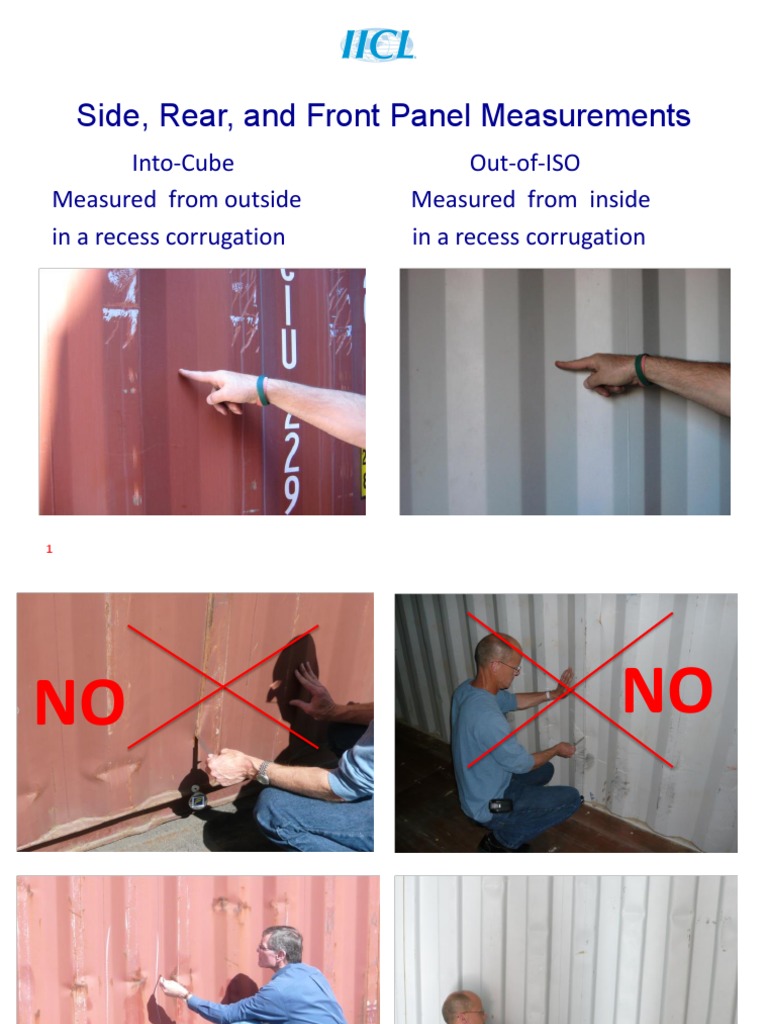 IICL

Side, Rear, and Front Panel Measurements

Into-Cube
Measured from outside in a recess corrugation

Out-of-ISO
Measured from inside in a recess corrugation

CIU 229

1

NO

NO