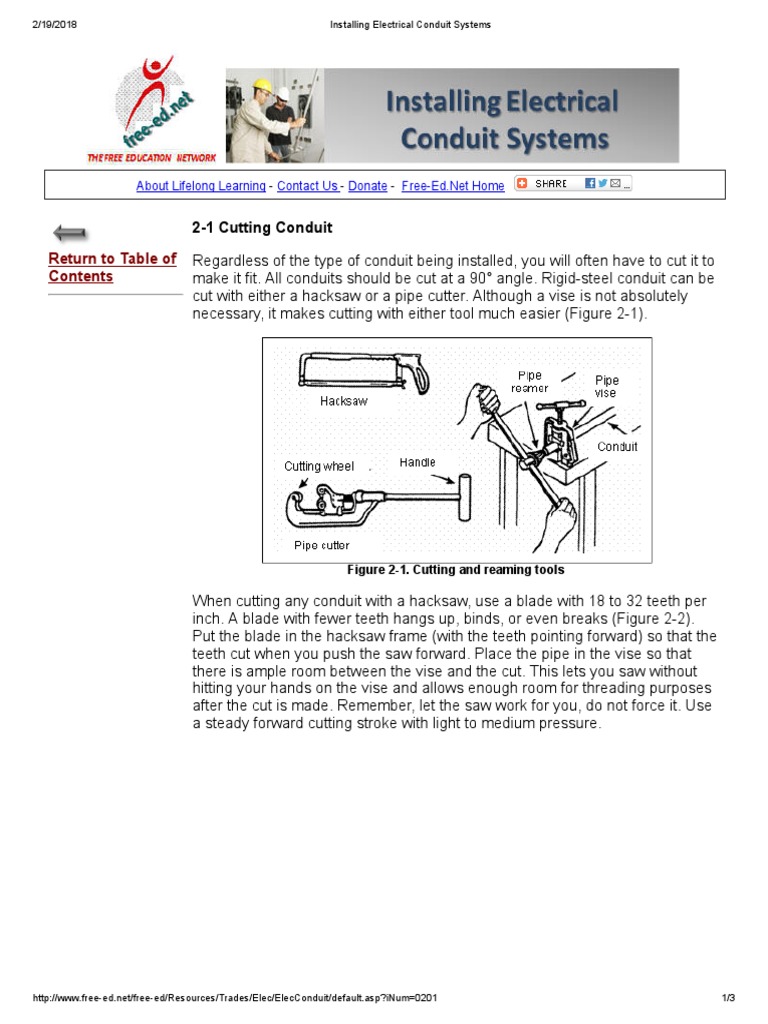 2/19/2018 Installing Electrical Conduit Systems

free-ed.net
THE FREE EDUCATION NETWORK

Installing Electrical Conduit Systems

About Lifelong Learning - Contact Us - Donate - Free-Ed.Net Home SHARE

Return to Table of Contents

2-1 Cutting Conduit

Regardless of the type of conduit being installed, you will often have to cut it to make it fit. All conduits should be cut at a 90° angle. Rigid-steel conduit can be cut with either a hacksaw or a pipe cutter. Although a vise is not absolutely necessary, it makes cutting with either tool much easier (Figure 2-1).

Hacksaw
Pipe reamer
Pipe vise
Conduit
Cutting wheel
Handle
Pipe cutter

Figure 2-1. Cutting and reaming tools

When cutting any conduit with a hacksaw, use a blade with 18 to 32 teeth per inch. A blade with fewer teeth hangs up, binds, or even breaks (Figure 2-2). Put the blade in the hacksaw frame (with the teeth pointing forward) so that the teeth cut when you push the saw forward. Place the pipe in the vise so that there is ample room between the vise and the cut. This lets you saw without hitting your hands on the vise and allows enough room for threading purposes after the cut is made. Remember, let the saw work for you, do not force it. Use a steady forward cutting stroke with light to medium pressure.

http://www.free-ed.net/free-ed/Resources/Trades/Elec/ElecConduit/default.asp?iNum=0201 1/3