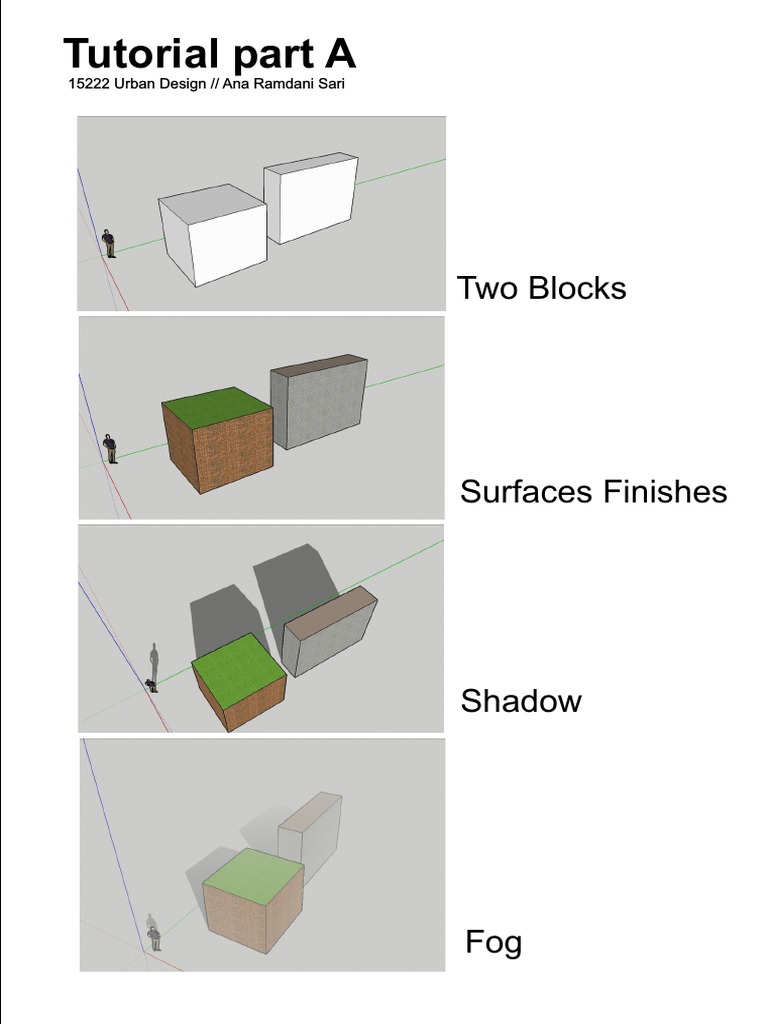 Tutorial part A
15222 Urban Design // Ana Ramdani Sari

Two Blocks

Surfaces Finishes

Shadow

Fog