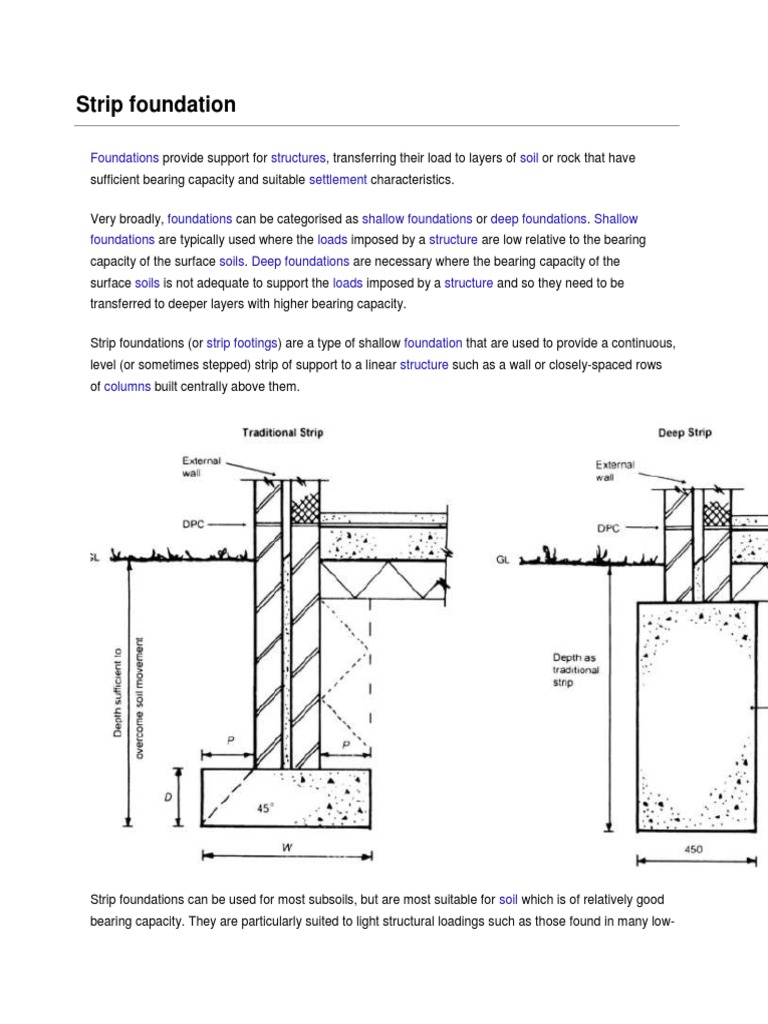 Strip foundation

Foundations provide support for structures, transferring their load to layers of soil or rock that have sufficient bearing capacity and suitable settlement characteristics.

Very broadly, foundations can be categorised as shallow foundations or deep foundations. Shallow foundations are typically used where the loads imposed by a structure are low relative to the bearing capacity of the surface soils. Deep foundations are necessary where the bearing capacity of the surface soils is not adequate to support the loads imposed by a structure and so they need to be transferred to deeper layers with higher bearing capacity.

Strip foundations (or strip footings) are a type of shallow foundation that are used to provide a continuous, level (or sometimes stepped) strip of support to a linear structure such as a wall or closely-spaced rows of columns built centrally above them.

Traditional Strip

External wall

DPC

GL

Depth sufficient to overcome soil movement

P

P

D

45°

W

Deep Strip

External wall

DPC

GL

Depth as traditional strip

450

Strip foundations can be used for most subsoils, but are most suitable for soil which is of relatively good bearing capacity. They are particularly suited to light structural loadings such as those found in many low-