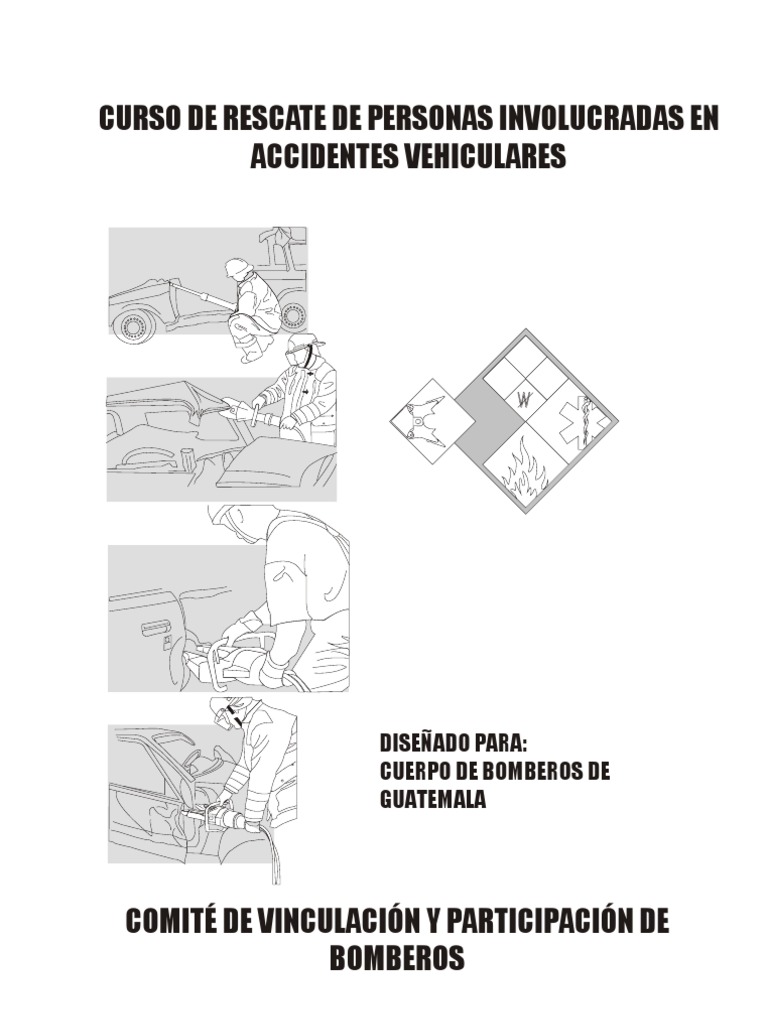 CURSO DE RESCATE DE PERSONAS INVOLUCRADAS EN ACCIDENTES VEHICULARES

W

DISEÑADO PARA:
CUERPO DE BOMBEROS DE GUATEMALA

COMITÉ DE VINCULACIÓN Y PARTICIPACIÓN DE BOMBEROS