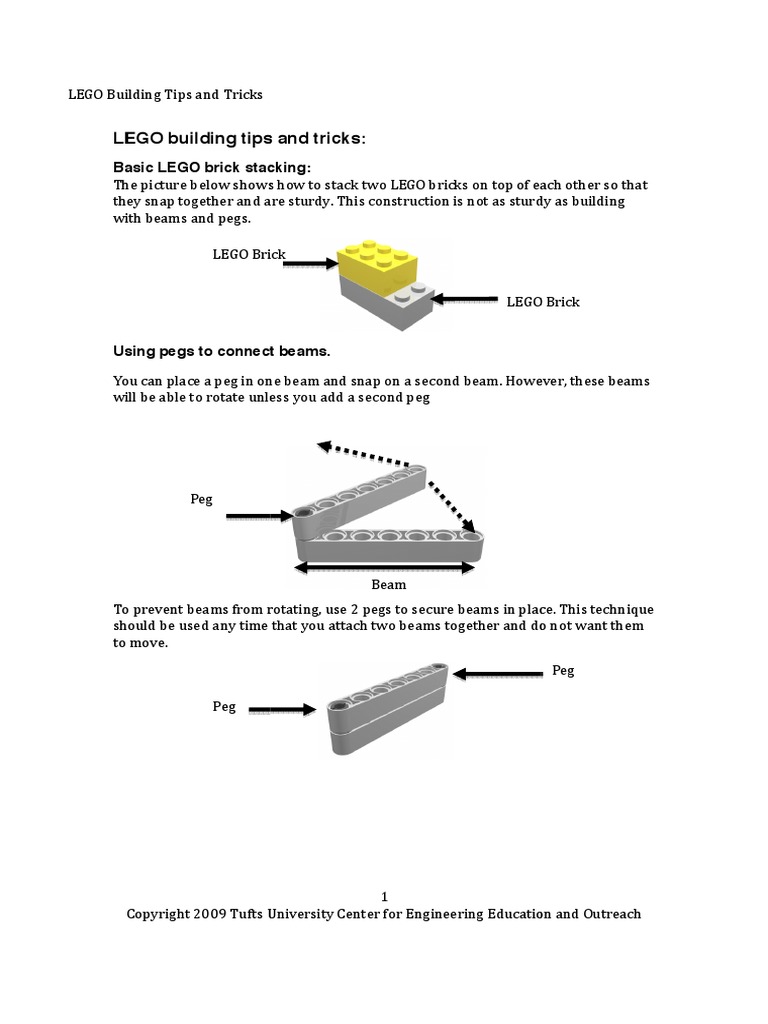 LEGO Building Tips and Tricks

LEGO building tips and tricks:

Basic LEGO brick stacking:
The picture below shows how to stack two LEGO bricks on top of each other so that they snap together and are sturdy. This construction is not as sturdy as building with beams and pegs.

LEGO Brick

LEGO Brick

Using pegs to connect beams.

You can place a peg in one beam and snap on a second beam. However, these beams will be able to rotate unless you add a second peg

Peg

Beam

To prevent beams from rotating, use 2 pegs to secure beams in place. This technique should be used any time that you attach two beams together and do not want them to move.

Peg

Peg

1
Copyright 2009 Tufts University Center for Engineering Education and Outreach