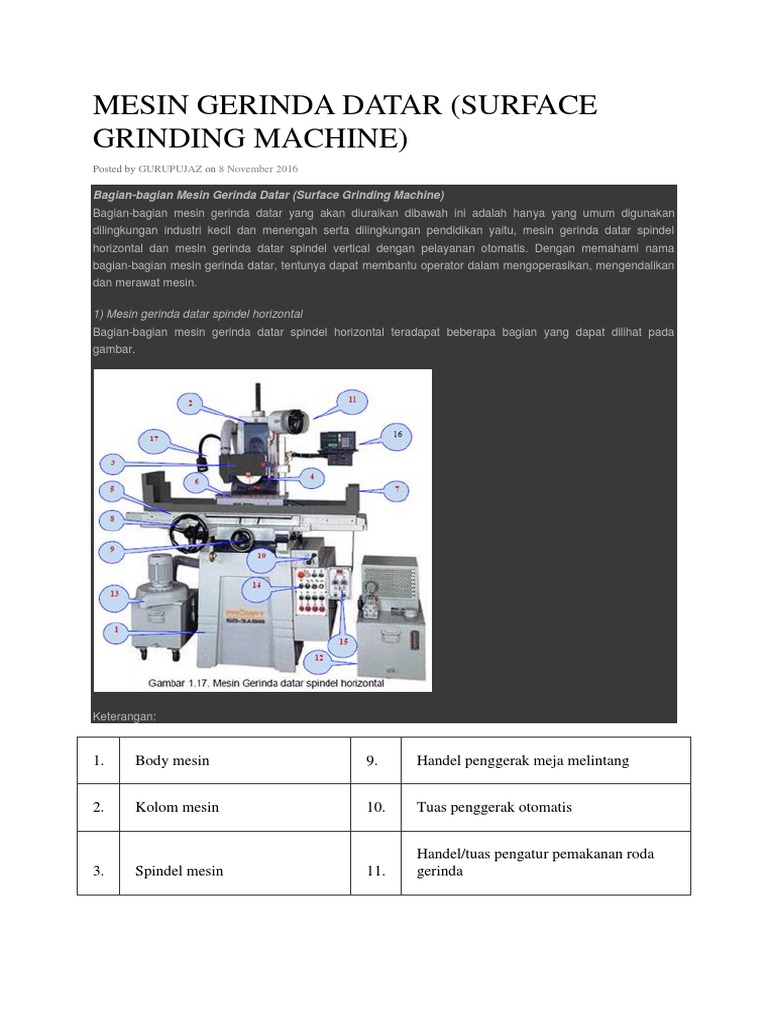 MESIN GERINDA DATAR (SURFACE GRINDING MACHINE)

Posted by GURUPUJAZ on 8 November 2016

Bagian-bagian Mesin Gerinda Datar (Surface Grinding Machine)

Bagian-bagian mesin gerinda datar yang akan diuraikan dibawah ini adalah hanya yang umum digunakan dilingkungan industri kecil dan menengah serta dilingkungan pendidikan yaitu, mesin gerinda datar spindel horizontal dan mesin gerinda datar spindel vertical dengan pelayanan otomatis. Dengan memahami nama bagian-bagian mesin gerinda datar, tentunya dapat membantu operator dalam mengoperasikan, mengendalikan dan merawat mesin.

1) Mesin gerinda datar spindel horizontal

Bagian-bagian mesin gerinda datar spindel horizontal teradapat beberapa bagian yang dapat dilihat pada gambar.

2 11 17 16 3 4 6 7 5 8 9 10 14 13 1 15 12

Gambar 1.17. Mesin Gerinda datar spindel horizontal

Keterangan:

| 1. | Body mesin | 9. | Handel penggerak meja melintang |
|---|---|---|---|
| 2. | Kolom mesin | 10. | Tuas penggerak otomatis |
| 3. | Spindel mesin | 11. | Handel/tuas pengatur pemakanan roda gerinda |