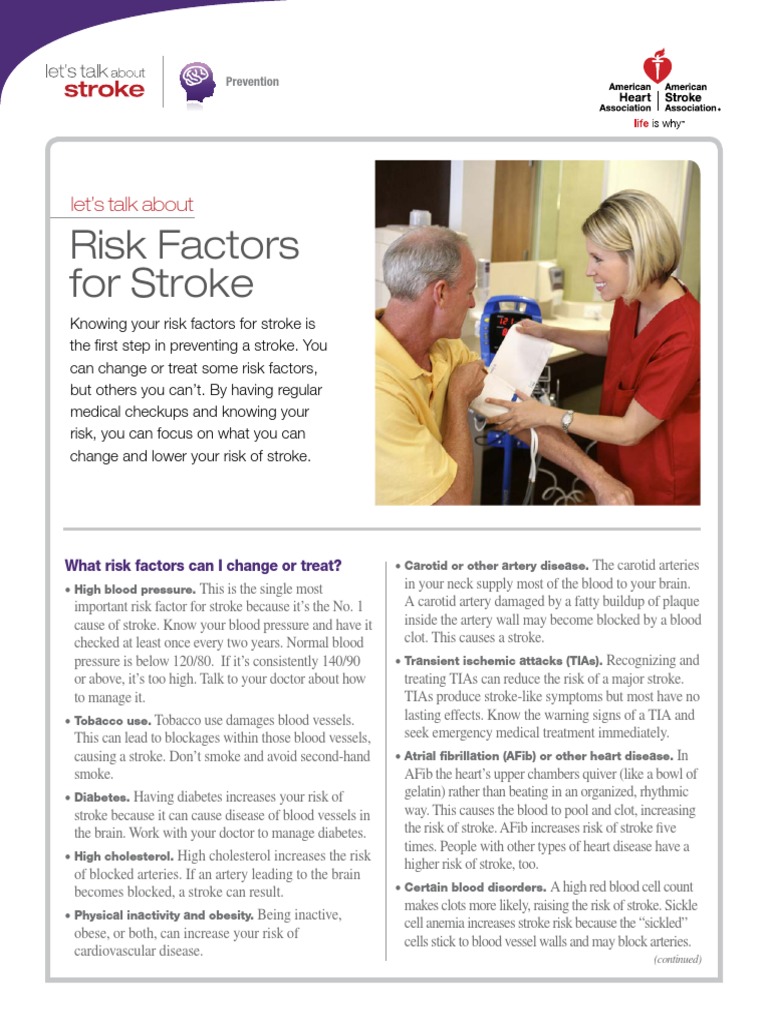 let's talk about stroke

Prevention

American Heart Association | American Stroke Association.
life is why™

let's talk about

Risk Factors for Stroke

Knowing your risk factors for stroke is the first step in preventing a stroke. You can change or treat some risk factors, but others you can't. By having regular medical checkups and knowing your risk, you can focus on what you can change and lower your risk of stroke.

What risk factors can I change or treat?

• High blood pressure. This is the single most important risk factor for stroke because it's the No. 1 cause of stroke. Know your blood pressure and have it checked at least once every two years. Normal blood pressure is below 120/80. If it's consistently 140/90 or above, it's too high. Talk to your doctor about how to manage it.

• Tobacco use. Tobacco use damages blood vessels. This can lead to blockages within those blood vessels, causing a stroke. Don't smoke and avoid second-hand smoke.

• Diabetes. Having diabetes increases your risk of stroke because it can cause disease of blood vessels in the brain. Work with your doctor to manage diabetes.

• High cholesterol. High cholesterol increases the risk of blocked arteries. If an artery leading to the brain becomes blocked, a stroke can result.

• Physical inactivity and obesity. Being inactive, obese, or both, can increase your risk of cardiovascular disease.

• Carotid or other artery disease. The carotid arteries in your neck supply most of the blood to your brain. A carotid artery damaged by a fatty buildup of plaque inside the artery wall may become blocked by a blood clot. This causes a stroke.

• Transient ischemic attacks (TIAs). Recognizing and treating TIAs can reduce the risk of a major stroke. TIAs produce stroke-like symptoms but most have no lasting effects. Know the warning signs of a TIA and seek emergency medical treatment immediately.

• Atrial fibrillation (AFib) or other heart disease. In AFib the heart's upper chambers quiver (like a bowl of gelatin) rather than beating in an organized, rhythmic way. This causes the blood to pool and clot, increasing the risk of stroke. AFib increases risk of stroke five times. People with other types of heart disease have a higher risk of stroke, too.

• Certain blood disorders. A high red blood cell count makes clots more likely, raising the risk of stroke. Sickle cell anemia increases stroke risk because the "sickled" cells stick to blood vessel walls and may block arteries.

(continued)