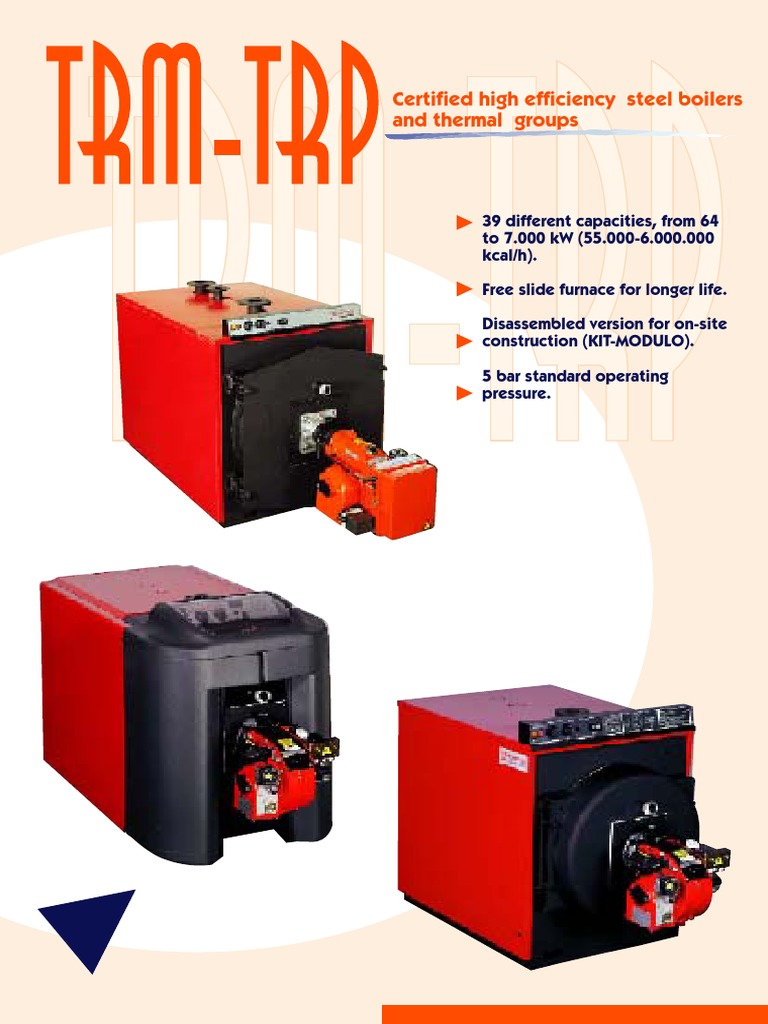 TRM-TRP

Certified high efficiency steel boilers and thermal groups

39 different capacities, from 64 to 7.000 kW (55.000-6.000.000 kcal/h).

Free slide furnace for longer life.

Disassembled version for on-site construction (KIT-MODULO).

5 bar standard operating pressure.