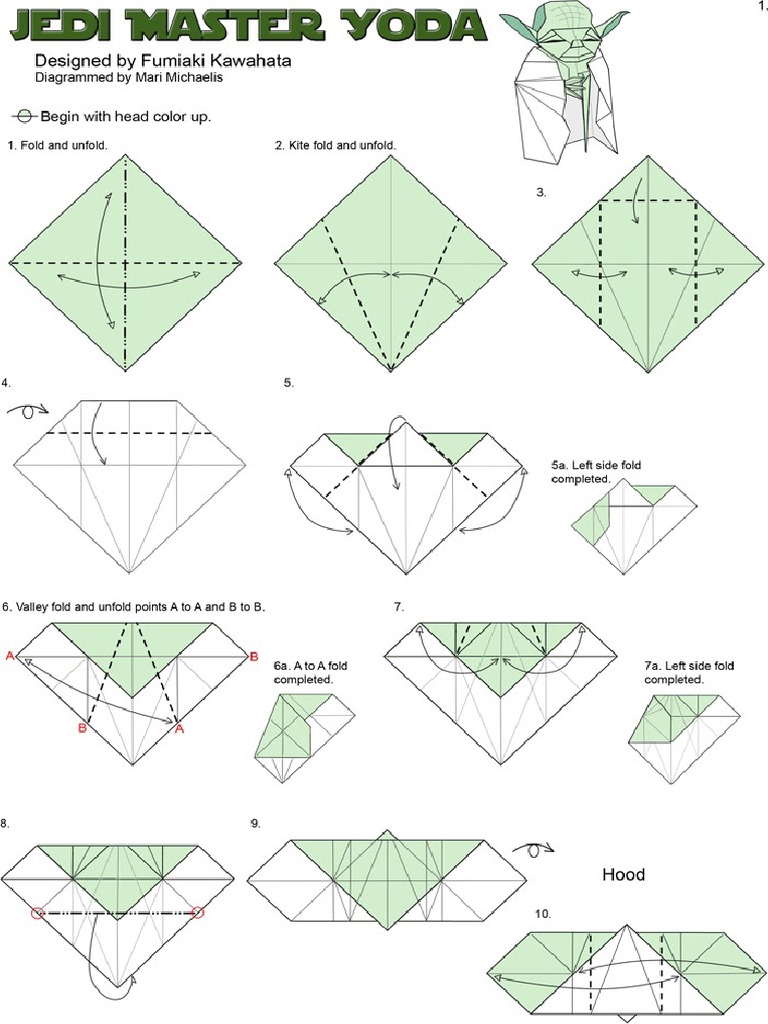 JEDI MASTER YODA

1.

Designed by Fumiaki Kawahata
Diagrammed by Mari Michaelis

Begin with head color up.

1. Fold and unfold.

2. Kite fold and unfold.

3.

4.

5.

5a. Left side fold completed.

6. Valley fold and unfold points A to A and B to B.

A

B

B

A

6a. A to A fold completed.

7.

7a. Left side fold completed.

8.

9.

Hood

10.