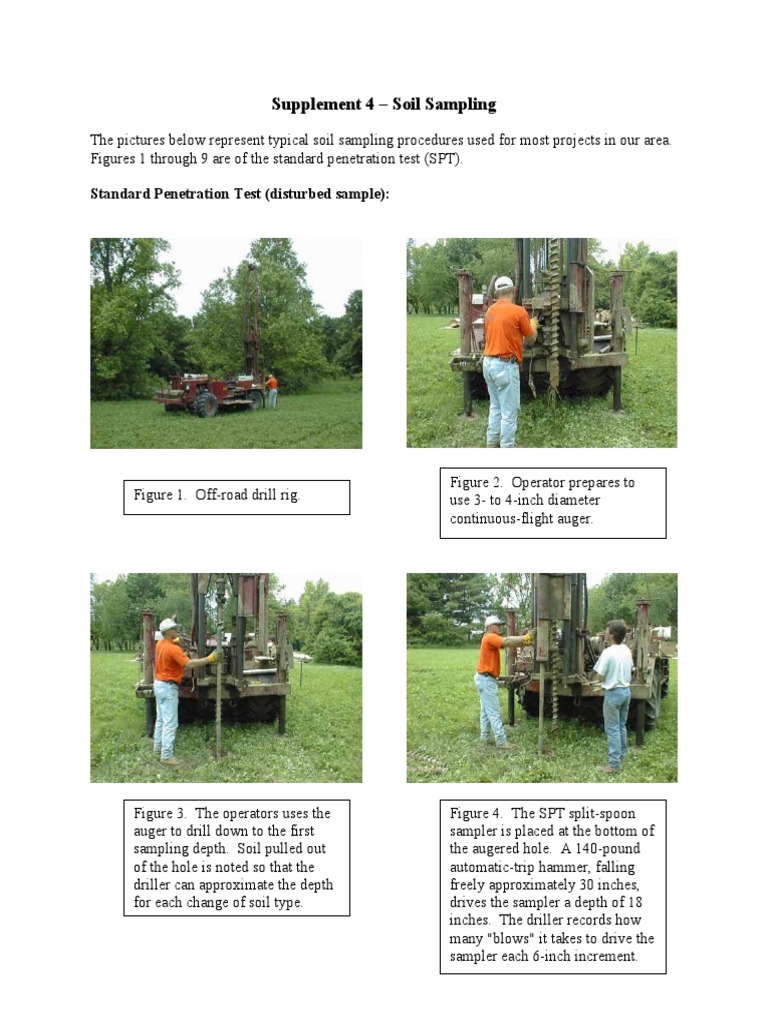 Supplement 4 – Soil Sampling

The pictures below represent typical soil sampling procedures used for most projects in our area. Figures 1 through 9 are of the standard penetration test (SPT).

Standard Penetration Test (disturbed sample):

Figure 1. Off-road drill rig.

Figure 2. Operator prepares to use 3- to 4-inch diameter continuous-flight auger.

Figure 3. The operators uses the auger to drill down to the first sampling depth. Soil pulled out of the hole is noted so that the driller can approximate the depth for each change of soil type.

Figure 4. The SPT split-spoon sampler is placed at the bottom of the augered hole. A 140-pound automatic-trip hammer, falling freely approximately 30 inches, drives the sampler a depth of 18 inches. The driller records how many "blows" it takes to drive the sampler each 6-inch increment.