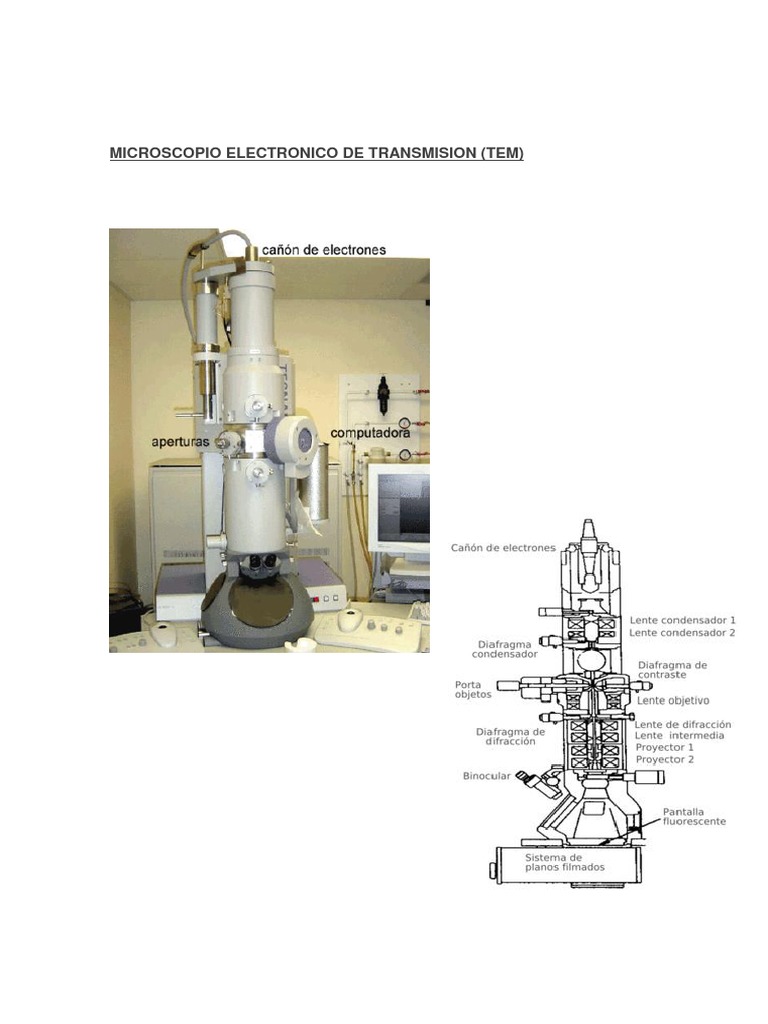 MICROSCOPIO ELECTRONICO DE TRANSMISION (TEM)

cañón de electrones

aperturas

computadora

Cañón de electrones

Lente condensador 1
Lente condensador 2

Diafragma condensador

Diafragma de contraste

Porta objetos

Lente objetivo

Diafragma de difracción

Lente de difracción
Lente intermedia
Proyector 1
Proyector 2

Binocular

Pantalla fluorescente

Sistema de planos filmados