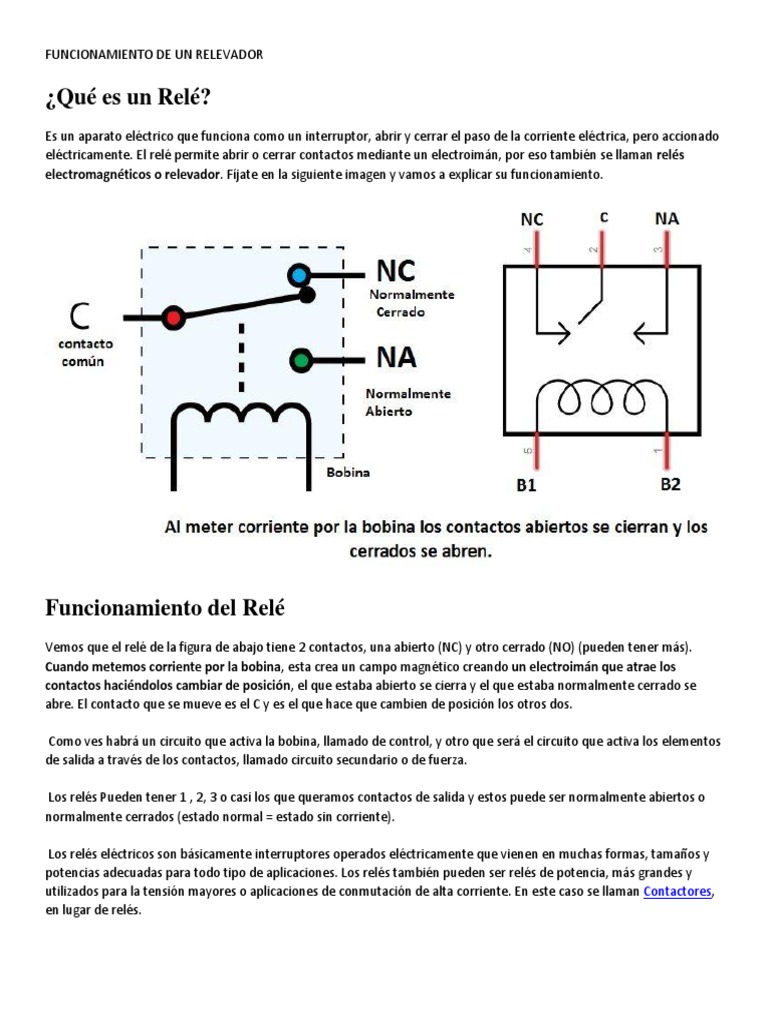 FUNCIONAMIENTO DE UN RELEVADOR

¿Qué es un Relé?

Es un aparato eléctrico que funciona como un interruptor, abrir y cerrar el paso de la corriente eléctrica, pero accionado eléctricamente. El relé permite abrir o cerrar contactos mediante un electroimán, por eso también se llaman relés electromagnéticos o relevador. Fíjate en la siguiente imagen y vamos a explicar su funcionamiento.

C
contacto común
NC
Normalmente Cerrado
NA
Normalmente Abierto
Bobina

NC
C
NA
4
2
3
5
1
B1
B2

Al meter corriente por la bobina los contactos abiertos se cierran y los cerrados se abren.

Funcionamiento del Relé

Vemos que el relé de la figura de abajo tiene 2 contactos, una abierto (NC) y otro cerrado (NO) (pueden tener más). Cuando metemos corriente por la bobina, esta crea un campo magnético creando un electroimán que atrae los contactos haciéndolos cambiar de posición, el que estaba abierto se cierra y el que estaba normalmente cerrado se abre. El contacto que se mueve es el C y es el que hace que cambien de posición los otros dos.

Como ves habrá un circuito que activa la bobina, llamado de control, y otro que será el circuito que activa los elementos de salida a través de los contactos, llamado circuito secundario o de fuerza.

Los relés Pueden tener 1 , 2, 3 o casi los que queramos contactos de salida y estos puede ser normalmente abiertos o normalmente cerrados (estado normal = estado sin corriente).

Los relés eléctricos son básicamente interruptores operados eléctricamente que vienen en muchas formas, tamaños y potencias adecuadas para todo tipo de aplicaciones. Los relés también pueden ser relés de potencia, más grandes y utilizados para la tensión mayores o aplicaciones de conmutación de alta corriente. En este caso se llaman Contactores, en lugar de relés.