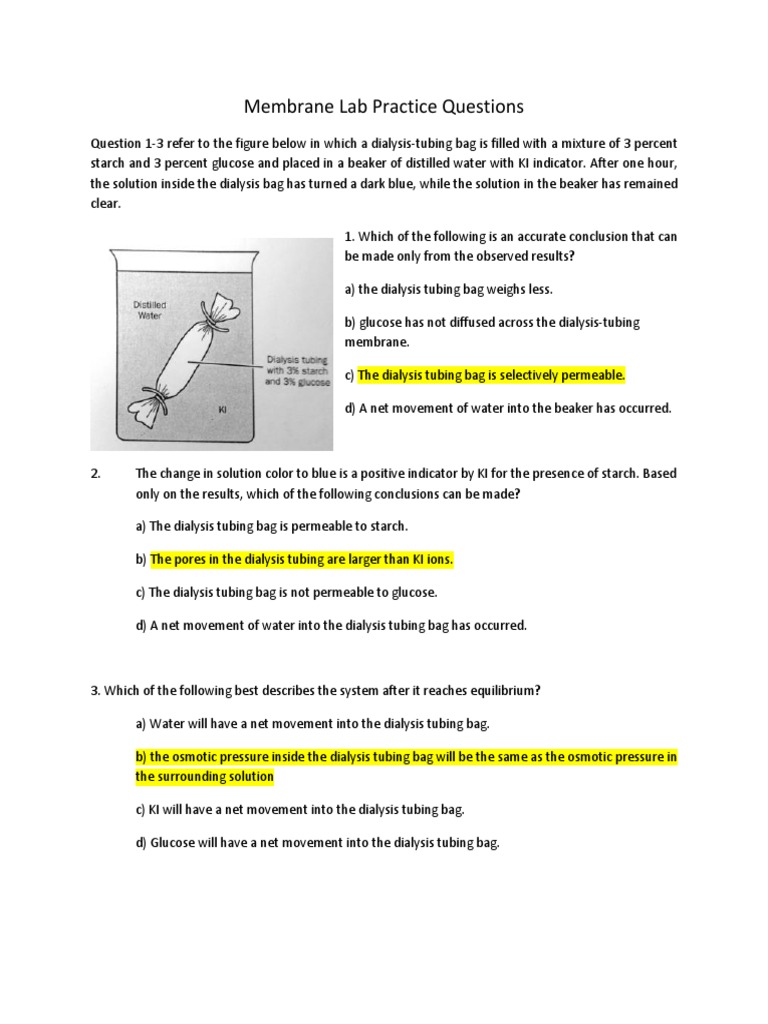 Membrane Lab Practice Questions

Question 1-3 refer to the figure below in which a dialysis-tubing bag is filled with a mixture of 3 percent starch and 3 percent glucose and placed in a beaker of distilled water with KI indicator. After one hour, the solution inside the dialysis bag has turned a dark blue, while the solution in the beaker has remained clear.

Distilled Water

Dialysis tubing with 3% starch and 3% glucose

KI

1. Which of the following is an accurate conclusion that can be made only from the observed results?

a) the dialysis tubing bag weighs less.

b) glucose has not diffused across the dialysis-tubing membrane.

c) The dialysis tubing bag is selectively permeable.

d) A net movement of water into the beaker has occurred.

2. The change in solution color to blue is a positive indicator by KI for the presence of starch. Based only on the results, which of the following conclusions can be made?

a) The dialysis tubing bag is permeable to starch.

b) The pores in the dialysis tubing are larger than KI ions.

c) The dialysis tubing bag is not permeable to glucose.

d) A net movement of water into the dialysis tubing bag has occurred.

3. Which of the following best describes the system after it reaches equilibrium?

a) Water will have a net movement into the dialysis tubing bag.

b) the osmotic pressure inside the dialysis tubing bag will be the same as the osmotic pressure in the surrounding solution

c) KI will have a net movement into the dialysis tubing bag.

d) Glucose will have a net movement into the dialysis tubing bag.