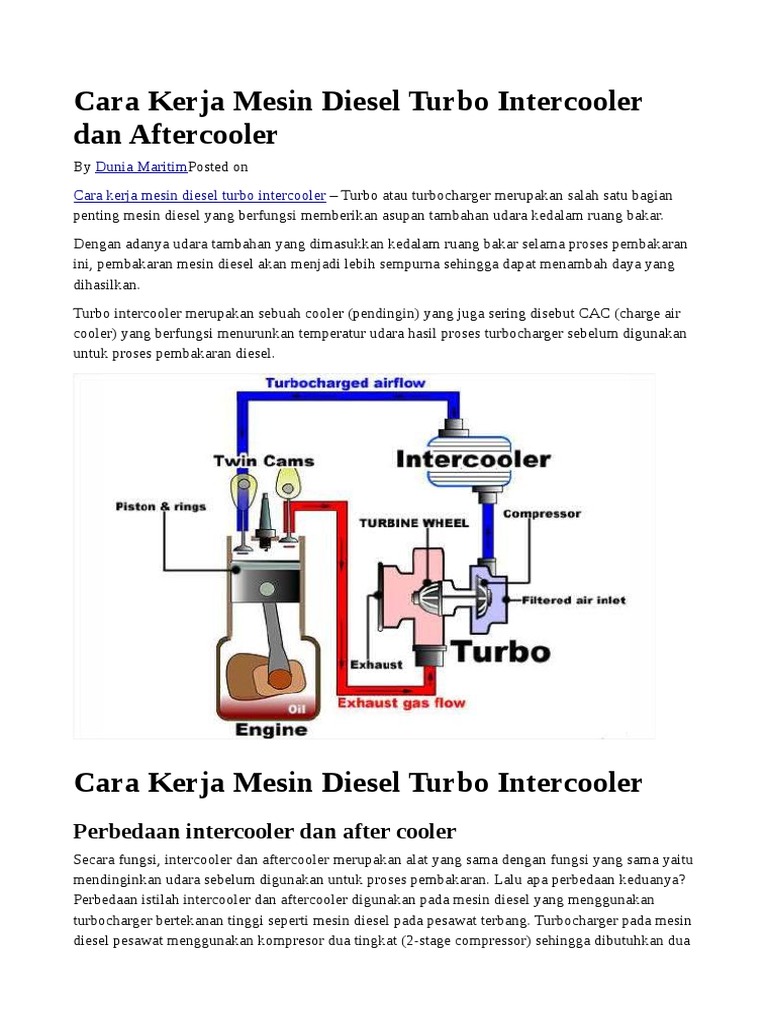 Cara Kerja Mesin Diesel Turbo Intercooler dan Aftercooler

By Dunia MaritimPosted on

Cara kerja mesin diesel turbo intercooler – Turbo atau turbocharger merupakan salah satu bagian penting mesin diesel yang berfungsi memberikan asupan tambahan udara kedalam ruang bakar.

Dengan adanya udara tambahan yang dimasukkan kedalam ruang bakar selama proses pembakaran ini, pembakaran mesin diesel akan menjadi lebih sempurna sehingga dapat menambah daya yang dihasilkan.

Turbo intercooler merupakan sebuah cooler (pendingin) yang juga sering disebut CAC (charge air cooler) yang berfungsi menurunkan temperatur udara hasil proses turbocharger sebelum digunakan untuk proses pembakaran diesel.

Turbocharged airflow
Twin Cams
Intercooler
Piston & rings
TURBINE WHEEL
Compressor
Filtered air inlet
Exhaust
Turbo
Oil
Exhaust gas flow
Engine

Cara Kerja Mesin Diesel Turbo Intercooler

Perbedaan intercooler dan after cooler

Secara fungsi, intercooler dan aftercooler merupakan alat yang sama dengan fungsi yang sama yaitu mendinginkan udara sebelum digunakan untuk proses pembakaran. Lalu apa perbedaan keduanya? Perbedaan istilah intercooler dan aftercooler digunakan pada mesin diesel yang menggunakan turbocharger bertekanan tinggi seperti mesin diesel pada pesawat terbang. Turbocharger pada mesin diesel pesawat menggunakan kompresor dua tingkat (2-stage compressor) sehingga dibutuhkan dua