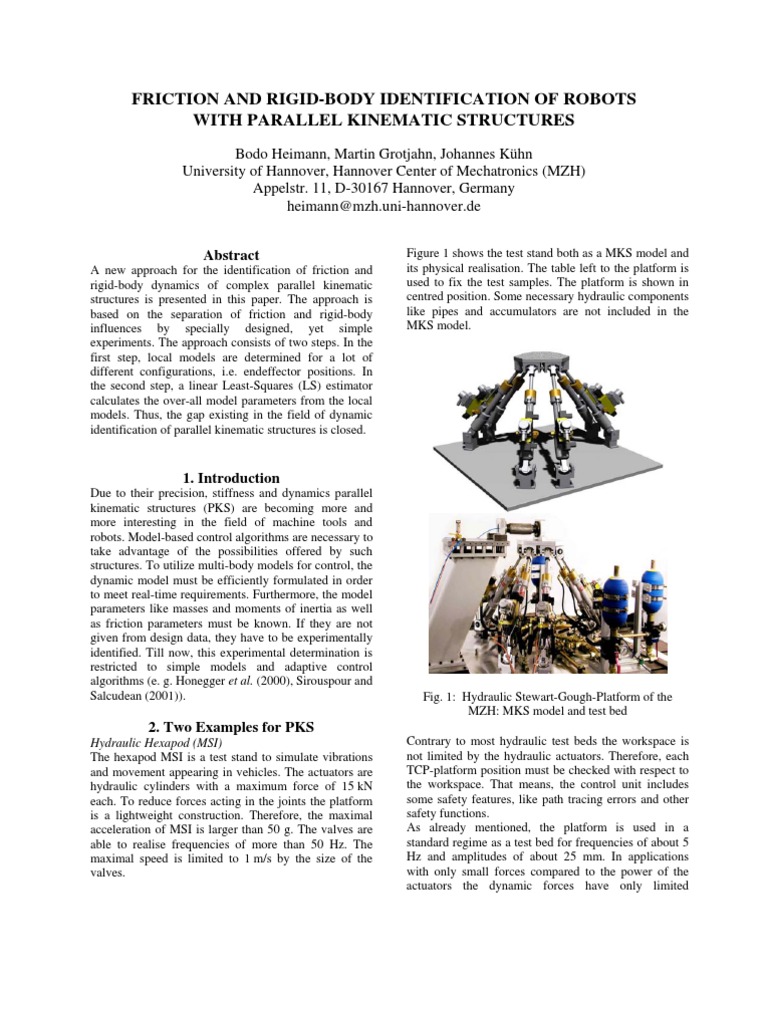 FRICTION AND RIGID-BODY IDENTIFICATION OF ROBOTS WITH PARALLEL KINEMATIC STRUCTURES

Bodo Heimann, Martin Grotjahn, Johannes Kühn
University of Hannover, Hannover Center of Mechatronics (MZH)
Appelstr. 11, D-30167 Hannover, Germany
heimann@mzh.uni-hannover.de

Abstract
A new approach for the identification of friction and rigid-body dynamics of complex parallel kinematic structures is presented in this paper. The approach is based on the separation of friction and rigid-body influences by specially designed, yet simple experiments. The approach consists of two steps. In the first step, local models are determined for a lot of different configurations, i.e. endeffector positions. In the second step, a linear Least-Squares (LS) estimator calculates the over-all model parameters from the local models. Thus, the gap existing in the field of dynamic identification of parallel kinematic structures is closed.

1. Introduction
Due to their precision, stiffness and dynamics parallel kinematic structures (PKS) are becoming more and more interesting in the field of machine tools and robots. Model-based control algorithms are necessary to take advantage of the possibilities offered by such structures. To utilize multi-body models for control, the dynamic model must be efficiently formulated in order to meet real-time requirements. Furthermore, the model parameters like masses and moments of inertia as well as friction parameters must be known. If they are not given from design data, they have to be experimentally identified. Till now, this experimental determination is restricted to simple models and adaptive control algorithms (e. g. Honegger et al. (2000), Sirouspour and Salcudean (2001)).

2. Two Examples for PKS
Hydraulic Hexapod (MSI)
The hexapod MSI is a test stand to simulate vibrations and movement appearing in vehicles. The actuators are hydraulic cylinders with a maximum force of 15 kN each. To reduce forces acting in the joints the platform is a lightweight construction. Therefore, the maximal acceleration of MSI is larger than 50 g. The valves are able to realise frequencies of more than 50 Hz. The maximal speed is limited to 1 m/s by the size of the valves.

Figure 1 shows the test stand both as a MKS model and its physical realisation. The table left to the platform is used to fix the test samples. The platform is shown in centred position. Some necessary hydraulic components like pipes and accumulators are not included in the MKS model.

Fig. 1: Hydraulic Stewart-Gough-Platform of the MZH: MKS model and test bed

Contrary to most hydraulic test beds the workspace is not limited by the hydraulic actuators. Therefore, each TCP-platform position must be checked with respect to the workspace. That means, the control unit includes some safety features, like path tracing errors and other safety functions.
As already mentioned, the platform is used in a standard regime as a test bed for frequencies of about 5 Hz and amplitudes of about 25 mm. In applications with only small forces compared to the power of the actuators the dynamic forces have only limited