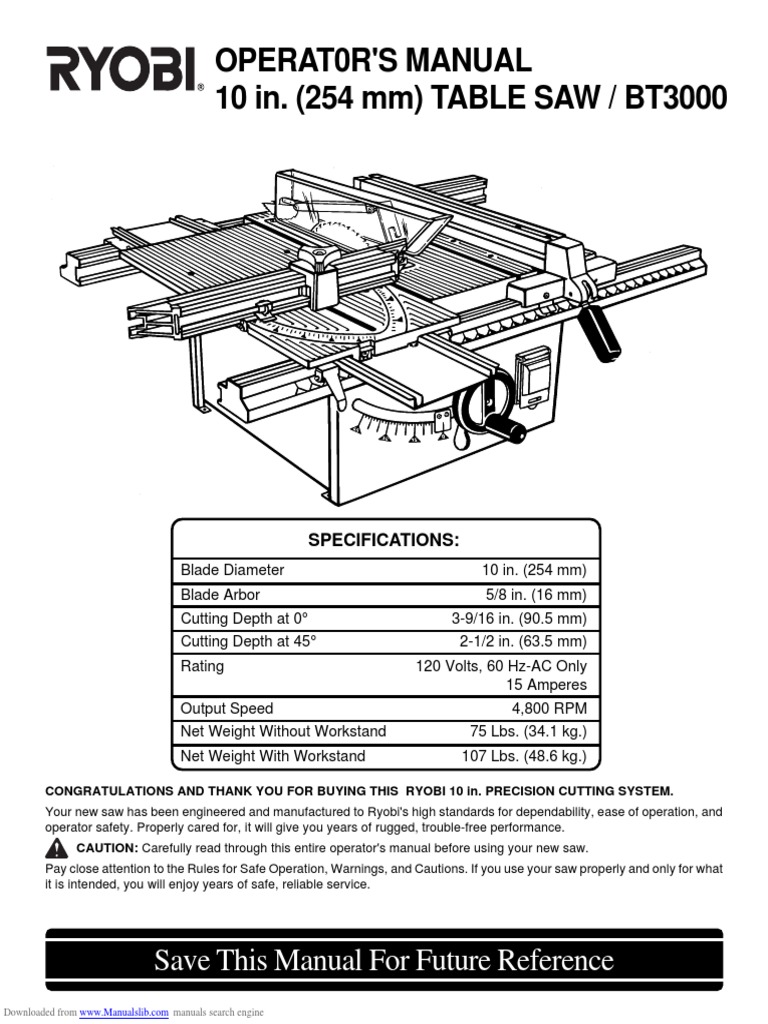 RYOBI®

OPERAT0R'S MANUAL
10 in. (254 mm) TABLE SAW / BT3000

SPECIFICATIONS:

| | |
|---|---|
| Blade Diameter | 10 in. (254 mm) |
| Blade Arbor | 5/8 in. (16 mm) |
| Cutting Depth at 0° | 3-9/16 in. (90.5 mm) |
| Cutting Depth at 45° | 2-1/2 in. (63.5 mm) |
| Rating | 120 Volts, 60 Hz-AC Only 15 Amperes |
| Output Speed | 4,800 RPM |
| Net Weight Without Workstand | 75 Lbs. (34.1 kg.) |
| Net Weight With Workstand | 107 Lbs. (48.6 kg.) |

CONGRATULATIONS AND THANK YOU FOR BUYING THIS RYOBI 10 in. PRECISION CUTTING SYSTEM.

Your new saw has been engineered and manufactured to Ryobi's high standards for dependability, ease of operation, and operator safety. Properly cared for, it will give you years of rugged, trouble-free performance.

CAUTION: Carefully read through this entire operator's manual before using your new saw.

Pay close attention to the Rules for Safe Operation, Warnings, and Cautions. If you use your saw properly and only for what it is intended, you will enjoy years of safe, reliable service.

Save This Manual For Future Reference

Downloaded from www.Manualslib.com manuals search engine