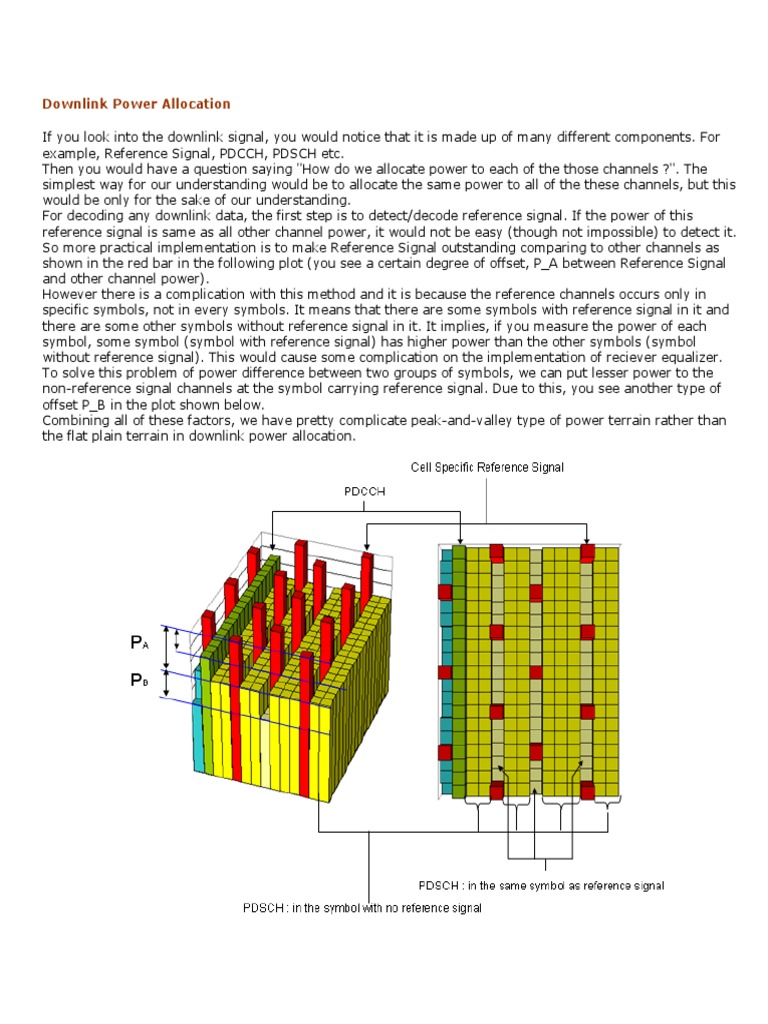 Downlink Power Allocation

If you look into the downlink signal, you would notice that it is made up of many different components. For example, Reference Signal, PDCCH, PDSCH etc.
Then you would have a question saying "How do we allocate power to each of the those channels ?". The simplest way for our understanding would be to allocate the same power to all of the these channels, but this would be only for the sake of our understanding.
For decoding any downlink data, the first step is to detect/decode reference signal. If the power of this reference signal is same as all other channel power, it would not be easy (though not impossible) to detect it. So more practical implementation is to make Reference Signal outstanding comparing to other channels as shown in the red bar in the following plot (you see a certain degree of offset, P_A between Reference Signal and other channel power).
However there is a complication with this method and it is because the reference channels occurs only in specific symbols, not in every symbols. It means that there are some symbols with reference signal in it and there are some other symbols without reference signal in it. It implies, if you measure the power of each symbol, some symbol (symbol with reference signal) has higher power than the other symbols (symbol without reference signal). This would cause some complication on the implementation of reciever equalizer.
To solve this problem of power difference between two groups of symbols, we can put lesser power to the non-reference signal channels at the symbol carrying reference signal. Due to this, you see another type of offset P_B in the plot shown below.
Combining all of these factors, we have pretty complicate peak-and-valley type of power terrain rather than the flat plain terrain in downlink power allocation.

Cell Specific Reference Signal

PDCCH

$P_A$

$P_B$

PDSCH : in the same symbol as reference signal

PDSCH : in the symbol with no reference signal