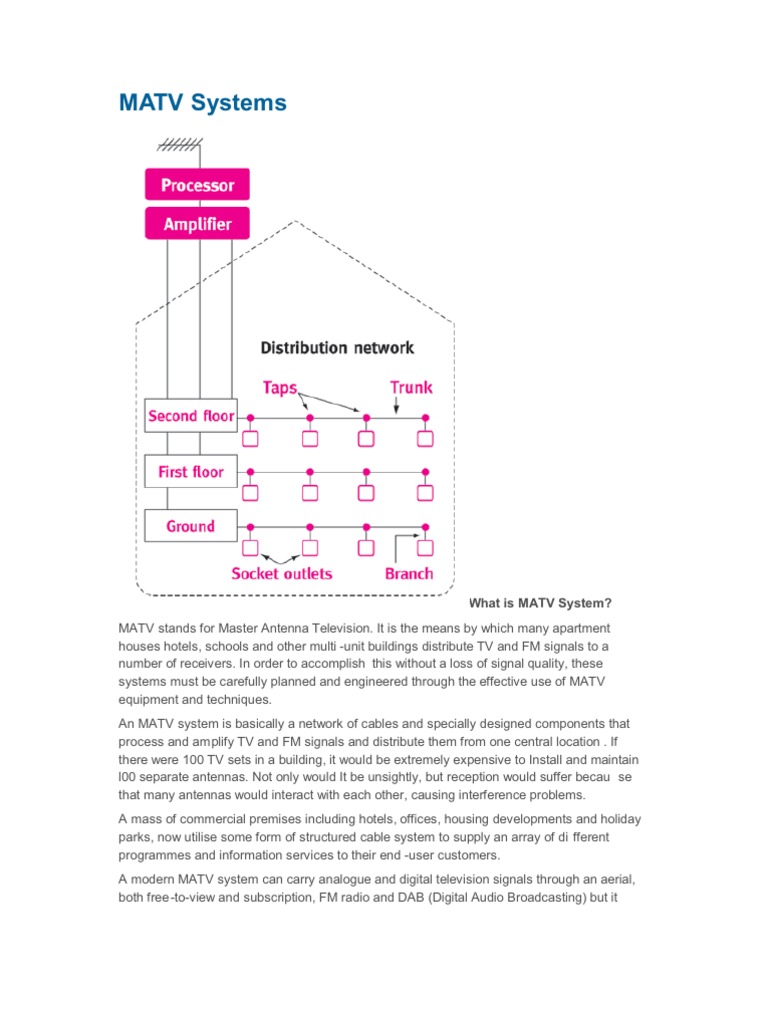 MATV Systems

Processor

Amplifier

Distribution network

Taps

Trunk

Second floor

First floor

Ground

Socket outlets

Branch

What is MATV System?

MATV stands for Master Antenna Television. It is the means by which many apartment houses hotels, schools and other multi -unit buildings distribute TV and FM signals to a number of receivers. In order to accomplish this without a loss of signal quality, these systems must be carefully planned and engineered through the effective use of MATV equipment and techniques.

An MATV system is basically a network of cables and specially designed components that process and amplify TV and FM signals and distribute them from one central location . If there were 100 TV sets in a building, it would be extremely expensive to Install and maintain l00 separate antennas. Not only would It be unsightly, but reception would suffer becau se that many antennas would interact with each other, causing interference problems.

A mass of commercial premises including hotels, offices, housing developments and holiday parks, now utilise some form of structured cable system to supply an array of di fferent programmes and information services to their end -user customers.

A modern MATV system can carry analogue and digital television signals through an aerial, both free-to-view and subscription, FM radio and DAB (Digital Audio Broadcasting) but it