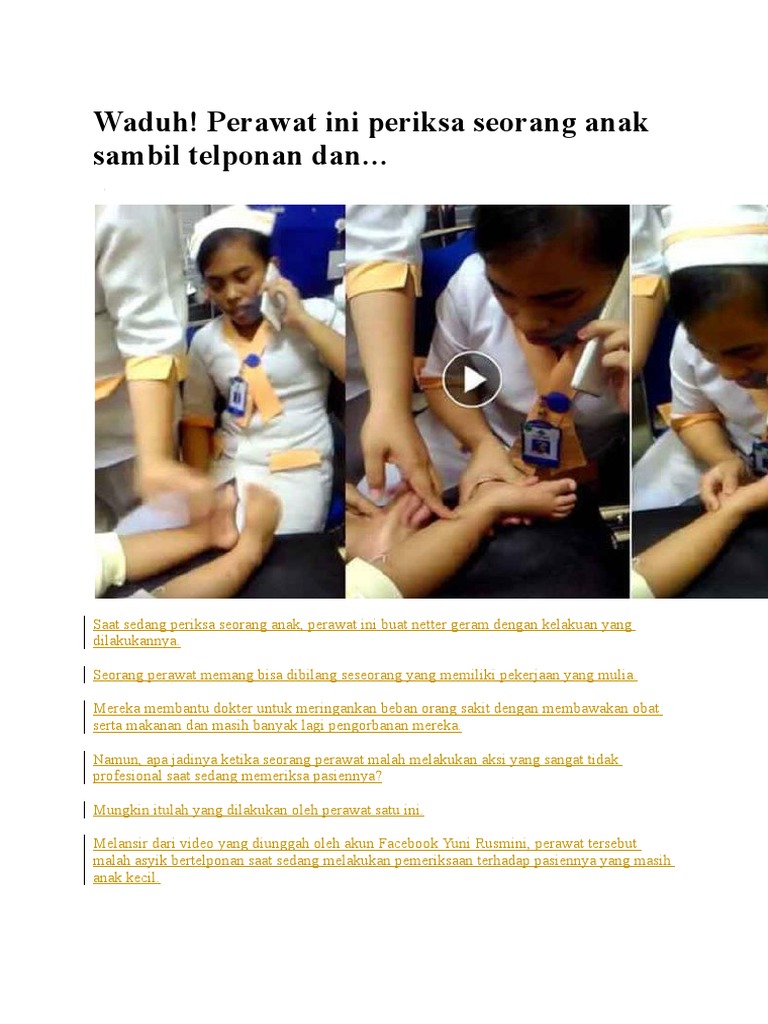 Waduh! Perawat ini periksa seorang anak sambil telponan dan...

Saat sedang periksa seorang anak, perawat ini buat netter geram dengan kelakuan yang dilakukannya.

Seorang perawat memang bisa dibilang seseorang yang memiliki pekerjaan yang mulia.

Mereka membantu dokter untuk meringankan beban orang sakit dengan membawakan obat serta makanan dan masih banyak lagi pengorbanan mereka.

Namun, apa jadinya ketika seorang perawat malah melakukan aksi yang sangat tidak profesional saat sedang memeriksa pasiennya?

Mungkin itulah yang dilakukan oleh perawat satu ini.

Melansir dari video yang diunggah oleh akun Facebook Yuni Rusmini, perawat tersebut malah asyik bertelponan saat sedang melakukan pemeriksaan terhadap pasiennya yang masih anak kecil.