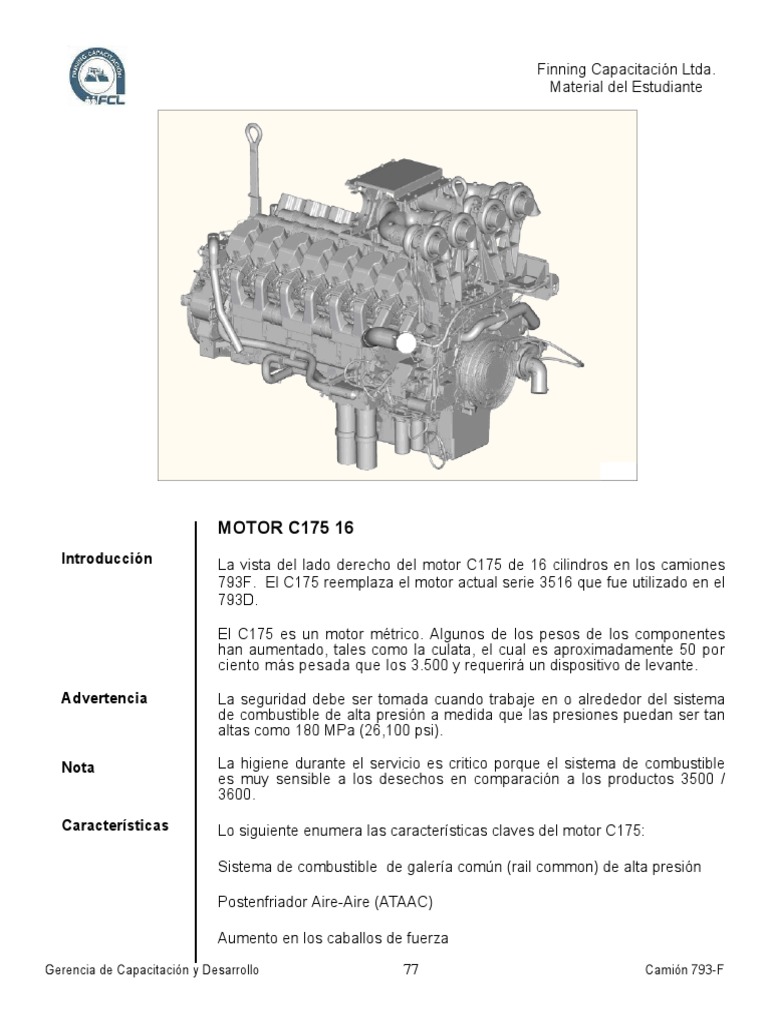 FINNING CAPACITACION FCL

Finning Capacitación Ltda.
Material del Estudiante

MOTOR C175 16

Introducción

La vista del lado derecho del motor C175 de 16 cilindros en los camiones 793F. El C175 reemplaza el motor actual serie 3516 que fue utilizado en el 793D.

El C175 es un motor métrico. Algunos de los pesos de los componentes han aumentado, tales como la culata, el cual es aproximadamente 50 por ciento más pesada que los 3.500 y requerirá un dispositivo de levante.

Advertencia

La seguridad debe ser tomada cuando trabaje en o alrededor del sistema de combustible de alta presión a medida que las presiones puedan ser tan altas como 180 MPa (26,100 psi).

Nota

La higiene durante el servicio es critico porque el sistema de combustible es muy sensible a los desechos en comparación a los productos 3500 / 3600.

Características

Lo siguiente enumera las características claves del motor C175:

Sistema de combustible de galería común (rail common) de alta presión

Postenfriador Aire-Aire (ATAAC)

Aumento en los caballos de fuerza

Gerencia de Capacitación y Desarrollo 77 Camión 793-F