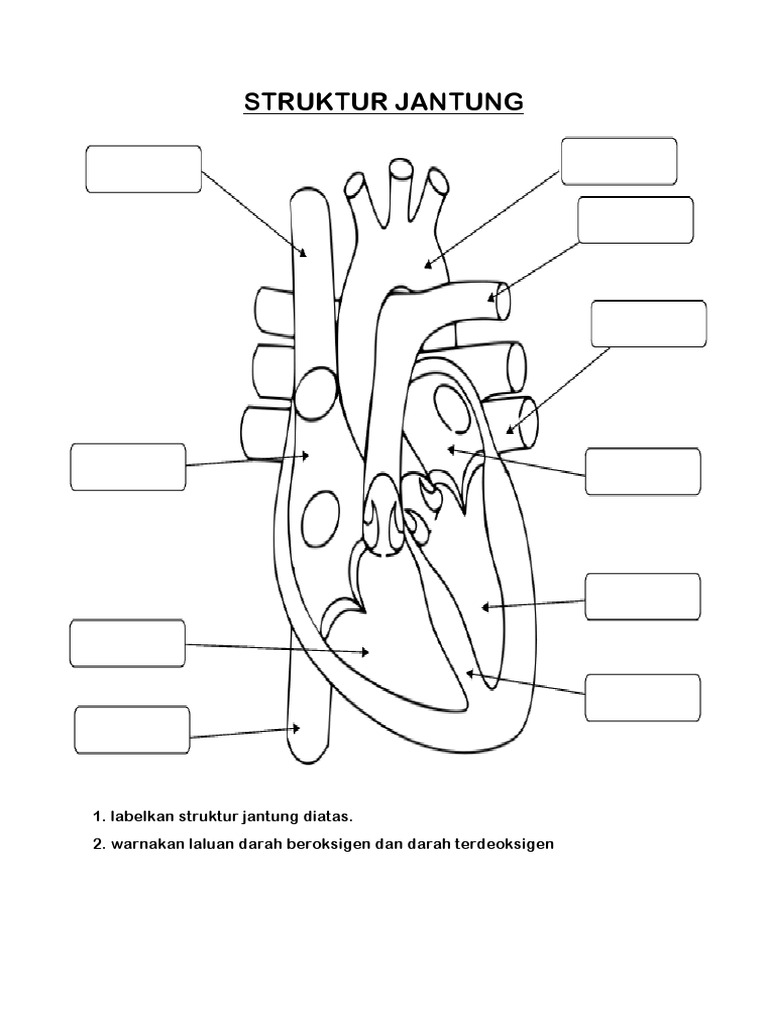 STRUKTUR JANTUNG

1. labelkan struktur jantung diatas.

2. warnakan laluan darah beroksigen dan darah terdeoksigen