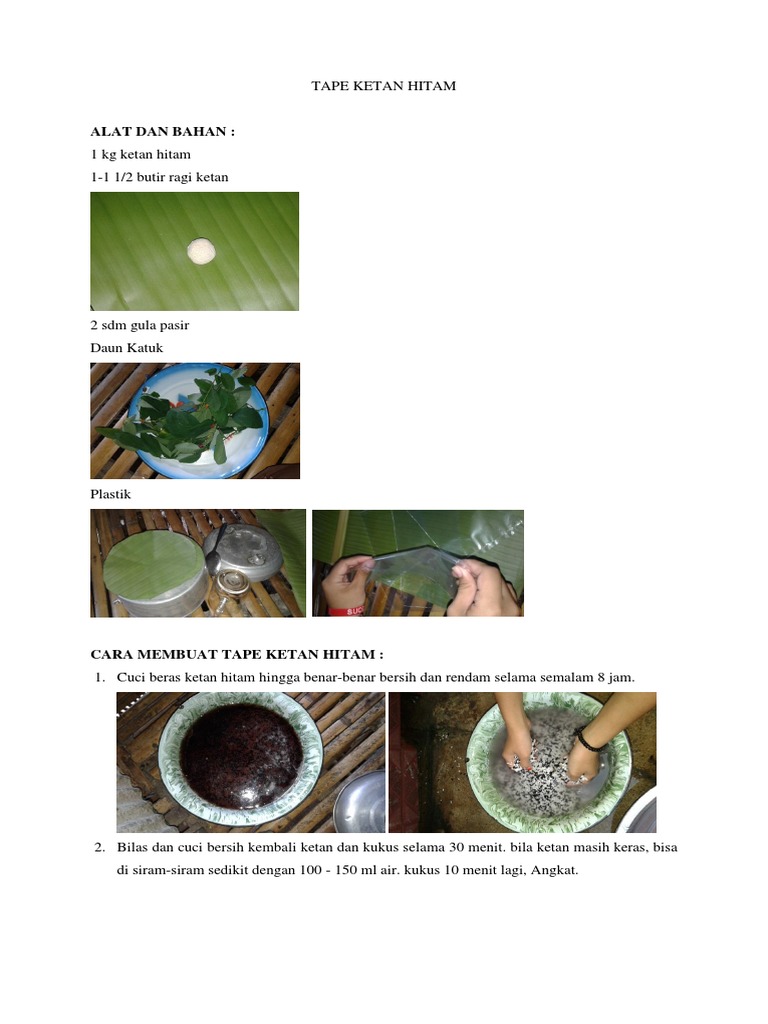 TAPE KETAN HITAM

ALAT DAN BAHAN :
1 kg ketan hitam
1-1 1/2 butir ragi ketan

2 sdm gula pasir
Daun Katuk

Plastik

CARA MEMBUAT TAPE KETAN HITAM :
1. Cuci beras ketan hitam hingga benar-benar bersih dan rendam selama semalam 8 jam.

2. Bilas dan cuci bersih kembali ketan dan kukus selama 30 menit. bila ketan masih keras, bisa di siram-siram sedikit dengan 100 - 150 ml air. kukus 10 menit lagi, Angkat.