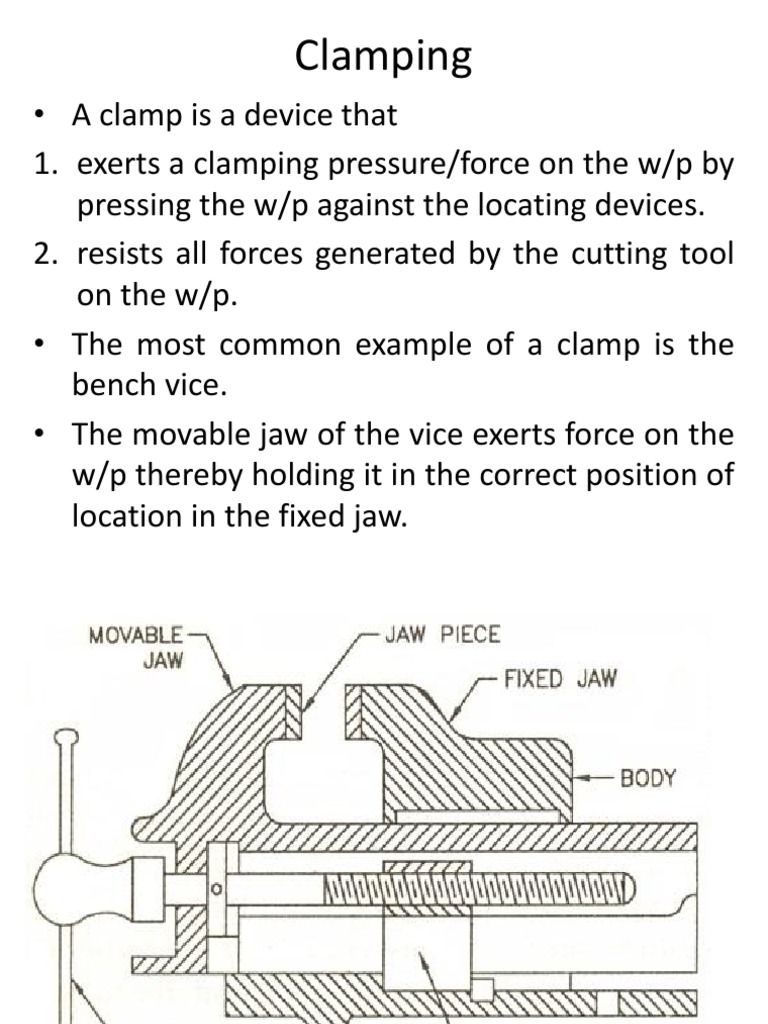 Clamping

• A clamp is a device that

1. exerts a clamping pressure/force on the w/p by pressing the w/p against the locating devices.

2. resists all forces generated by the cutting tool on the w/p.

• The most common example of a clamp is the bench vice.

• The movable jaw of the vice exerts force on the w/p thereby holding it in the correct position of location in the fixed jaw.

MOVABLE JAW
JAW PIECE
FIXED JAW
BODY