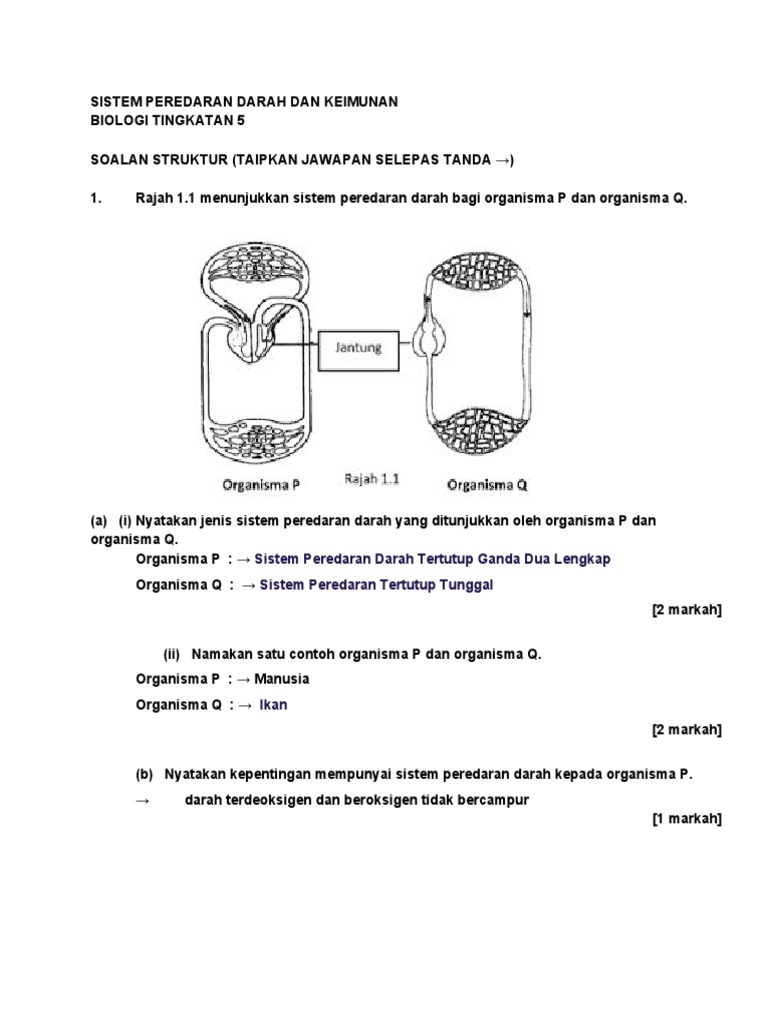 SISTEM PEREDARAN DARAH DAN KEIMUNAN
BIOLOGI TINGKATAN 5

SOALAN STRUKTUR (TAIPKAN JAWAPAN SELEPAS TANDA →)

1. Rajah 1.1 menunjukkan sistem peredaran darah bagi organisma P dan organisma Q.

Jantung

Organisma P Rajah 1.1 Organisma Q

(a) (i) Nyatakan jenis sistem peredaran darah yang ditunjukkan oleh organisma P dan organisma Q.
Organisma P : → Sistem Peredaran Darah Tertutup Ganda Dua Lengkap
Organisma Q : → Sistem Peredaran Tertutup Tunggal
[2 markah]

(ii) Namakan satu contoh organisma P dan organisma Q.
Organisma P : → Manusia
Organisma Q : → Ikan
[2 markah]

(b) Nyatakan kepentingan mempunyai sistem peredaran darah kepada organisma P.
→ darah terdeoksigen dan beroksigen tidak bercampur
[1 markah]