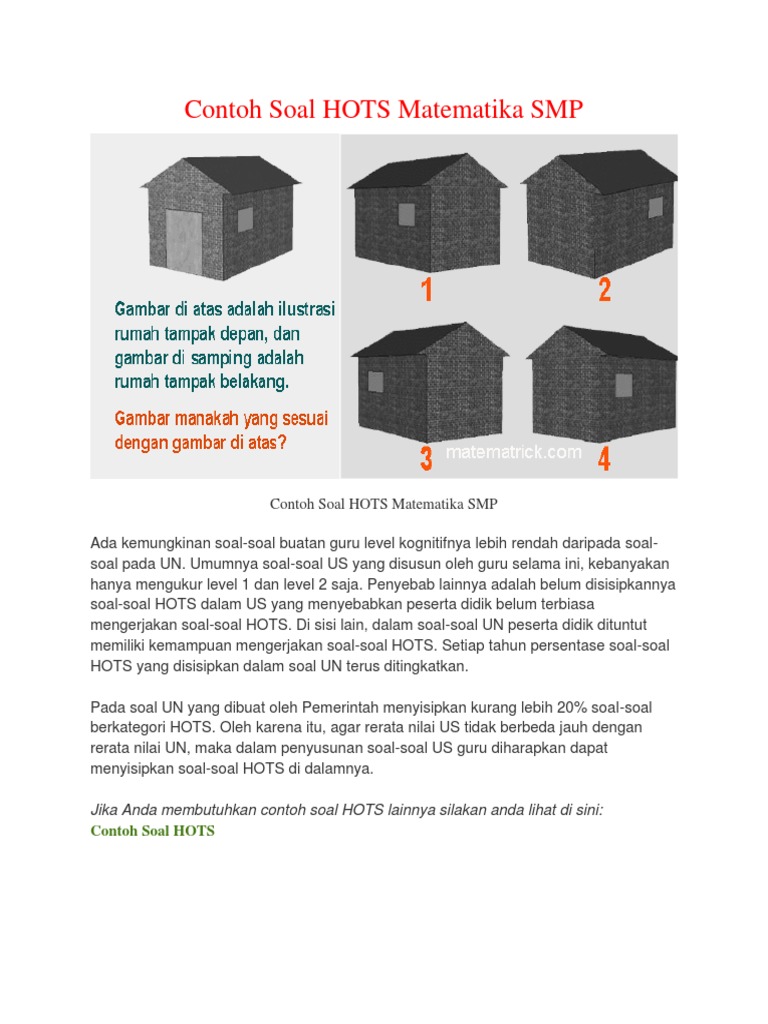 Contoh Soal HOTS Matematika SMP

Gambar di atas adalah ilustrasi rumah tampak depan, dan gambar di samping adalah rumah tampak belakang.

Gambar manakah yang sesuai dengan gambar di atas?

1

2

3

matematrick.com

4

Contoh Soal HOTS Matematika SMP

Ada kemungkinan soal-soal buatan guru level kognitifnya lebih rendah daripada soal-soal pada UN. Umumnya soal-soal US yang disusun oleh guru selama ini, kebanyakan hanya mengukur level 1 dan level 2 saja. Penyebab lainnya adalah belum disisipkannya soal-soal HOTS dalam US yang menyebabkan peserta didik belum terbiasa mengerjakan soal-soal HOTS. Di sisi lain, dalam soal-soal UN peserta didik dituntut memiliki kemampuan mengerjakan soal-soal HOTS. Setiap tahun persentase soal-soal HOTS yang disisipkan dalam soal UN terus ditingkatkan.

Pada soal UN yang dibuat oleh Pemerintah menyisipkan kurang lebih 20% soal-soal berkategori HOTS. Oleh karena itu, agar rerata nilai US tidak berbeda jauh dengan rerata nilai UN, maka dalam penyusunan soal-soal US guru diharapkan dapat menyisipkan soal-soal HOTS di dalamnya.

Jika Anda membutuhkan contoh soal HOTS lainnya silakan anda lihat di sini:
Contoh Soal HOTS