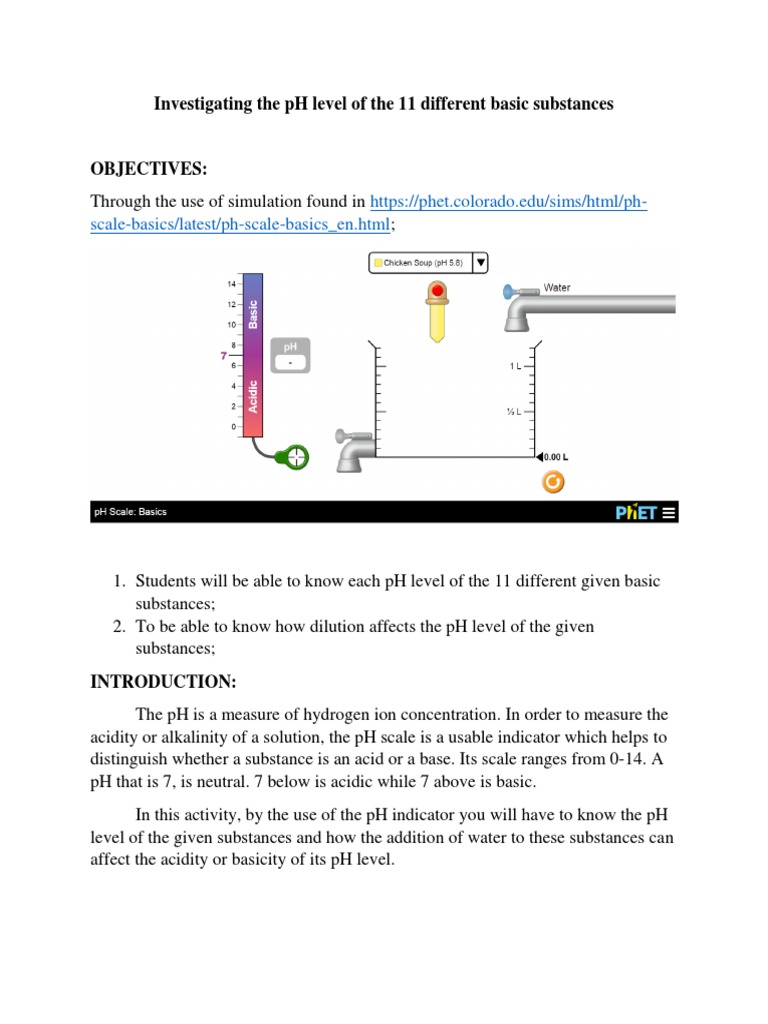 Investigating the pH level of the 11 different basic substances

OBJECTIVES:

Through the use of simulation found in https://phet.colorado.edu/sims/html/ph-scale-basics/latest/ph-scale-basics_en.html;

Chicken Soup (pH 5.8)

Water

14
12
10
8
7
6
4
2
0

Basic

Acidic

pH
-

1 L

½ L

0.00 L

pH Scale: Basics

PhET

1. Students will be able to know each pH level of the 11 different given basic substances;
2. To be able to know how dilution affects the pH level of the given substances;

INTRODUCTION:

The pH is a measure of hydrogen ion concentration. In order to measure the acidity or alkalinity of a solution, the pH scale is a usable indicator which helps to distinguish whether a substance is an acid or a base. Its scale ranges from 0-14. A pH that is 7, is neutral. 7 below is acidic while 7 above is basic.

In this activity, by the use of the pH indicator you will have to know the pH level of the given substances and how the addition of water to these substances can affect the acidity or basicity of its pH level.