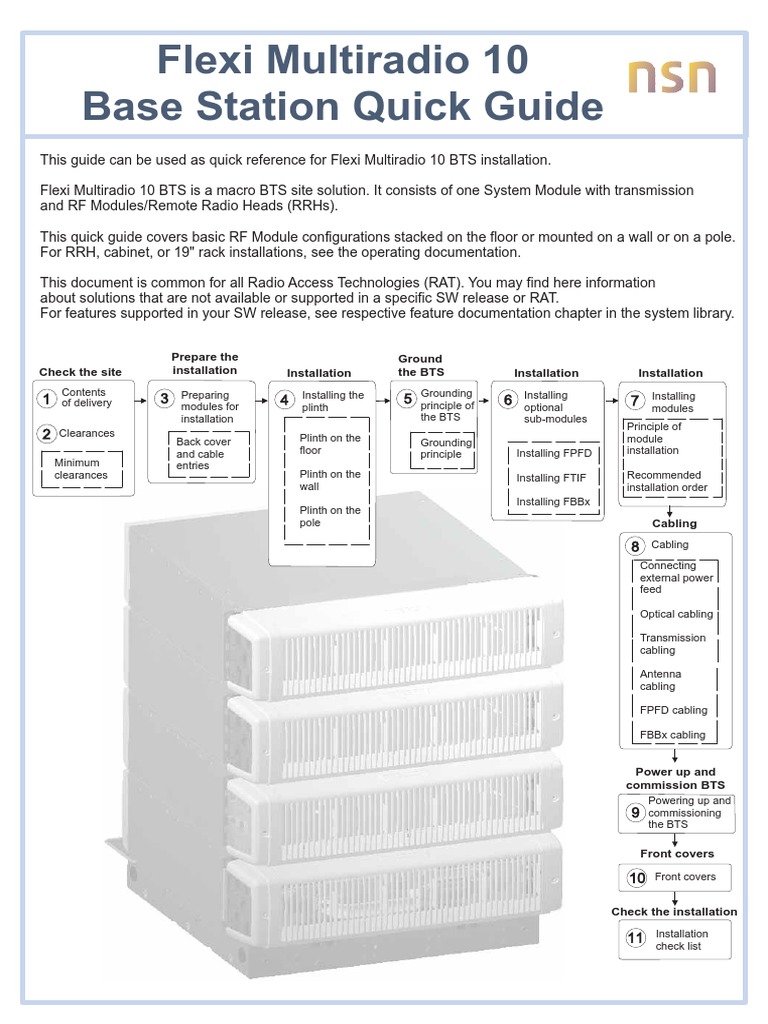 Flexi Multiradio 10
Base Station Quick Guide

nsn

This guide can be used as quick reference for Flexi Multiradio 10 BTS installation.

Flexi Multiradio 10 BTS is a macro BTS site solution. It consists of one System Module with transmission and RF Modules/Remote Radio Heads (RRHs).

This quick guide covers basic RF Module configurations stacked on the floor or mounted on a wall or on a pole. For RRH, cabinet, or 19" rack installations, see the operating documentation.

This document is common for all Radio Access Technologies (RAT). You may find here information about solutions that are not available or supported in a specific SW release or RAT.
For features supported in your SW release, see respective feature documentation chapter in the system library.

Check the site
1 Contents of delivery
2 Clearances
Minimum clearances

Prepare the installation
3 Preparing modules for installation
Back cover and cable entries

Installation
4 Installing the plinth
Plinth on the floor
Plinth on the wall
Plinth on the pole

Ground the BTS
5 Grounding principle of the BTS
Grounding principle

Installation
6 Installing optional sub-modules
Installing FPFD
Installing FTIF
Installing FBBx

Installation
7 Installing modules
Principle of module installation
Recommended installation order

Cabling
8 Cabling
Connecting external power feed
Optical cabling
Transmission cabling
Antenna cabling
FPFD cabling
FBBx cabling

Power up and commission BTS
9 Powering up and commissioning the BTS

Front covers
10 Front covers

Check the installation
11 Installation check list