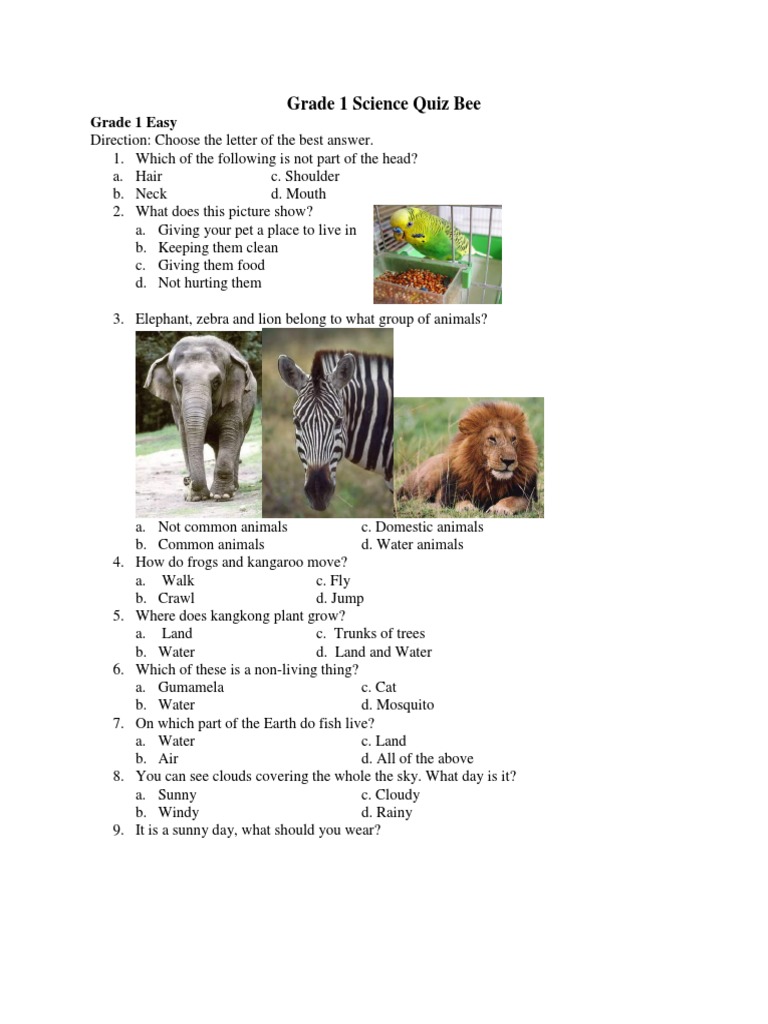 Grade 1 Science Quiz Bee

Grade 1 Easy
Direction: Choose the letter of the best answer.

1. Which of the following is not part of the head?
a. Hair c. Shoulder
b. Neck d. Mouth

2. What does this picture show?
a. Giving your pet a place to live in
b. Keeping them clean
c. Giving them food
d. Not hurting them

3. Elephant, zebra and lion belong to what group of animals?
a. Not common animals c. Domestic animals
b. Common animals d. Water animals

4. How do frogs and kangaroo move?
a. Walk c. Fly
b. Crawl d. Jump

5. Where does kangkong plant grow?
a. Land c. Trunks of trees
b. Water d. Land and Water

6. Which of these is a non-living thing?
a. Gumamela c. Cat
b. Water d. Mosquito

7. On which part of the Earth do fish live?
a. Water c. Land
b. Air d. All of the above

8. You can see clouds covering the whole the sky. What day is it?
a. Sunny c. Cloudy
b. Windy d. Rainy

9. It is a sunny day, what should you wear?