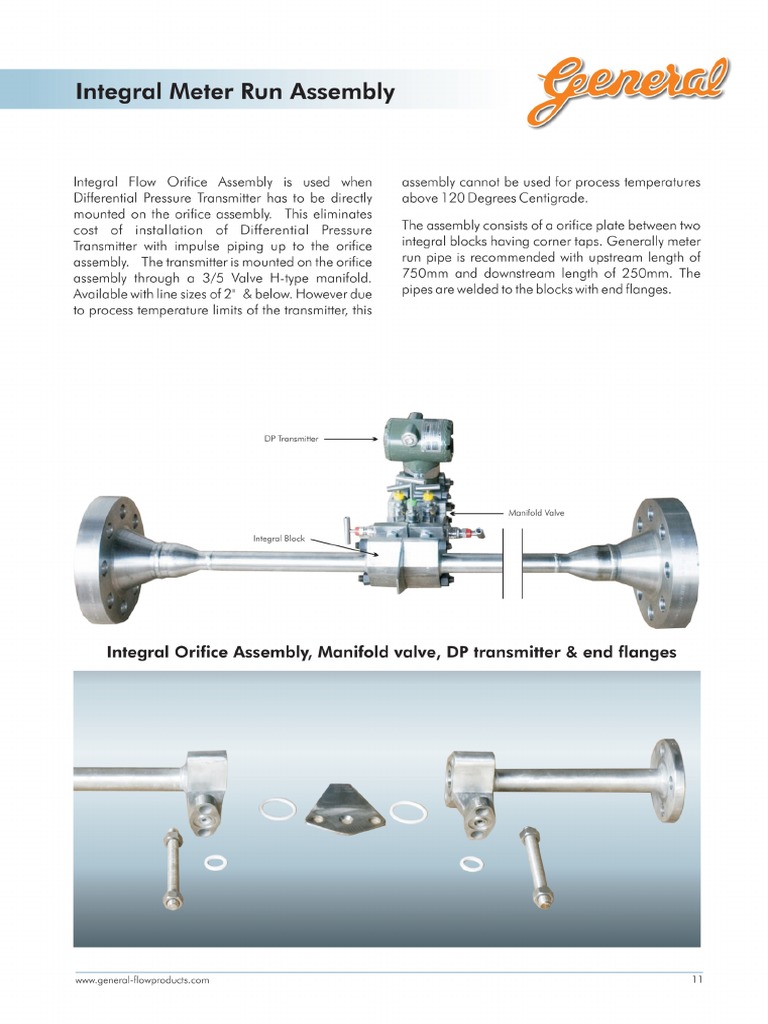 Integral Meter Run Assembly

General

Integral Flow Orifice Assembly is used when Differential Pressure Transmitter has to be directly mounted on the orifice assembly. This eliminates cost of installation of Differential Pressure Transmitter with impulse piping up to the orifice assembly. The transmitter is mounted on the orifice assembly through a 3/5 Valve H-type manifold. Available with line sizes of 2" & below. However due to process temperature limits of the transmitter, this assembly cannot be used for process temperatures above 120 Degrees Centigrade.

The assembly consists of a orifice plate between two integral blocks having corner taps. Generally meter run pipe is recommended with upstream length of 750mm and downstream length of 250mm. The pipes are welded to the blocks with end flanges.

DP Transmitter

Manifold Valve

Integral Block

Integral Orifice Assembly, Manifold valve, DP transmitter & end flanges

www.general-flowproducts.com

11