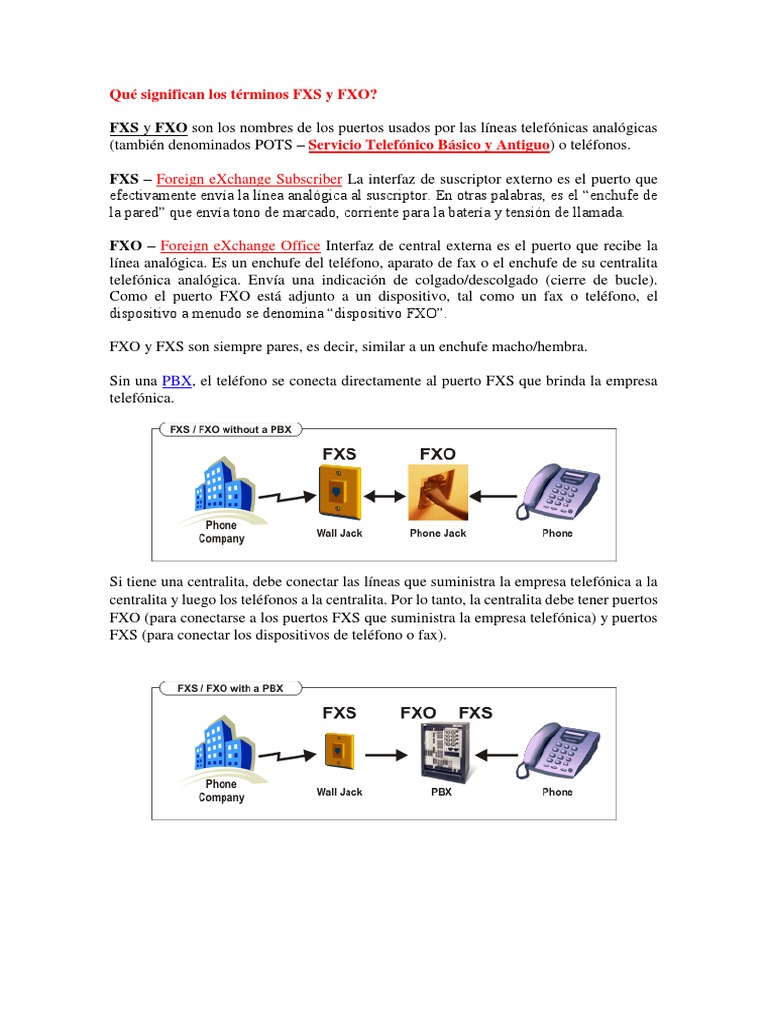 Qué significan los términos FXS y FXO?

FXS y FXO son los nombres de los puertos usados por las líneas telefónicas analógicas (también denominados POTS – Servicio Telefónico Básico y Antiguo) o teléfonos.

FXS – Foreign eXchange Subscriber La interfaz de suscriptor externo es el puerto que efectivamente envía la línea analógica al suscriptor. En otras palabras, es el “enchufe de la pared” que envía tono de marcado, corriente para la batería y tensión de llamada.

FXO – Foreign eXchange Office Interfaz de central externa es el puerto que recibe la línea analógica. Es un enchufe del teléfono, aparato de fax o el enchufe de su centralita telefónica analógica. Envía una indicación de colgado/descolgado (cierre de bucle). Como el puerto FXO está adjunto a un dispositivo, tal como un fax o teléfono, el dispositivo a menudo se denomina “dispositivo FXO”.

FXO y FXS son siempre pares, es decir, similar a un enchufe macho/hembra.

Sin una PBX, el teléfono se conecta directamente al puerto FXS que brinda la empresa telefónica.

FXS / FXO without a PBX
FXS
FXO
Phone Company
Wall Jack
Phone Jack
Phone

Si tiene una centralita, debe conectar las líneas que suministra la empresa telefónica a la centralita y luego los teléfonos a la centralita. Por lo tanto, la centralita debe tener puertos FXO (para conectarse a los puertos FXS que suministra la empresa telefónica) y puertos FXS (para conectar los dispositivos de teléfono o fax).

FXS / FXO with a PBX
FXS
FXO FXS
Phone Company
Wall Jack
PBX
Phone