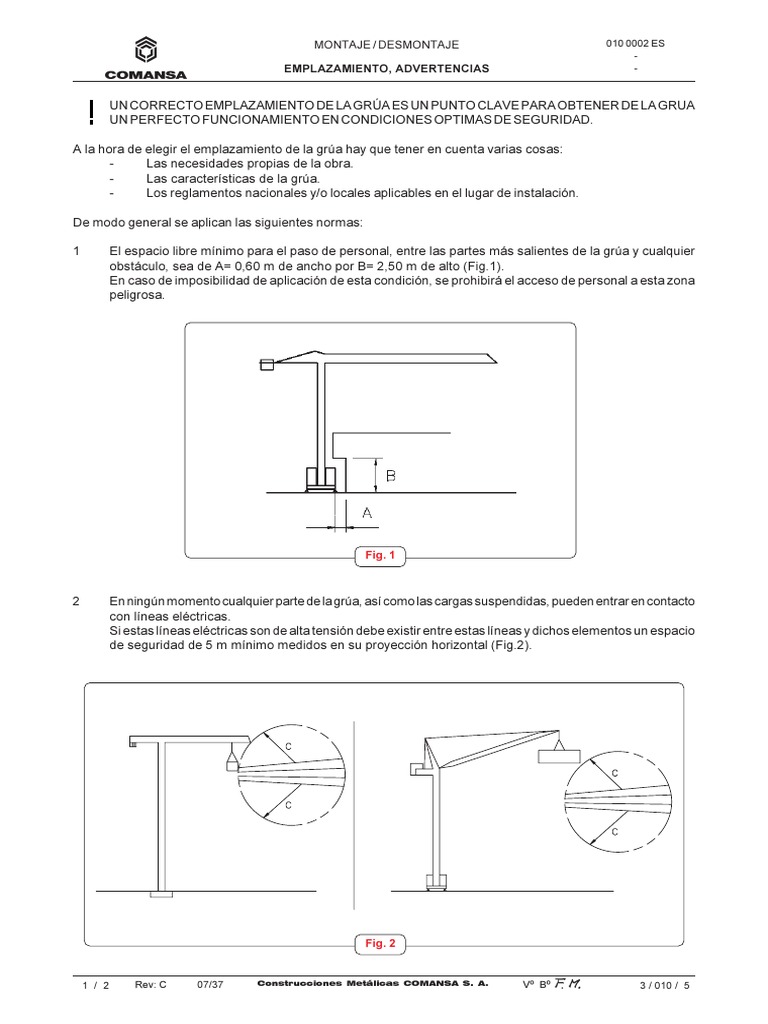 COMANSA

MONTAJE / DESMONTAJE

EMPLAZAMIENTO, ADVERTENCIAS

010 0002 ES
-
-

! UN CORRECTO EMPLAZAMIENTO DE LA GRÚA ES UN PUNTO CLAVE PARA OBTENER DE LA GRUA UN PERFECTO FUNCIONAMIENTO EN CONDICIONES OPTIMAS DE SEGURIDAD.

A la hora de elegir el emplazamiento de la grúa hay que tener en cuenta varias cosas:
- Las necesidades propias de la obra.
- Las características de la grúa.
- Los reglamentos nacionales y/o locales aplicables en el lugar de instalación.

De modo general se aplican las siguientes normas:

1 El espacio libre mínimo para el paso de personal, entre las partes más salientes de la grúa y cualquier obstáculo, sea de A= 0,60 m de ancho por B= 2,50 m de alto (Fig.1).
En caso de imposibilidad de aplicación de esta condición, se prohibirá el acceso de personal a esta zona peligrosa.

B

A

Fig. 1

2 En ningún momento cualquier parte de la grúa, así como las cargas suspendidas, pueden entrar en contacto con líneas eléctricas.
Si estas líneas eléctricas son de alta tensión debe existir entre estas líneas y dichos elementos un espacio de seguridad de 5 m mínimo medidos en su proyección horizontal (Fig.2).

C

C

C

C

Fig. 2

1 / 2 Rev: C 07/37 Construcciones Metálicas COMANSA S. A. Vº Bº F. M. 3 / 010 / 5