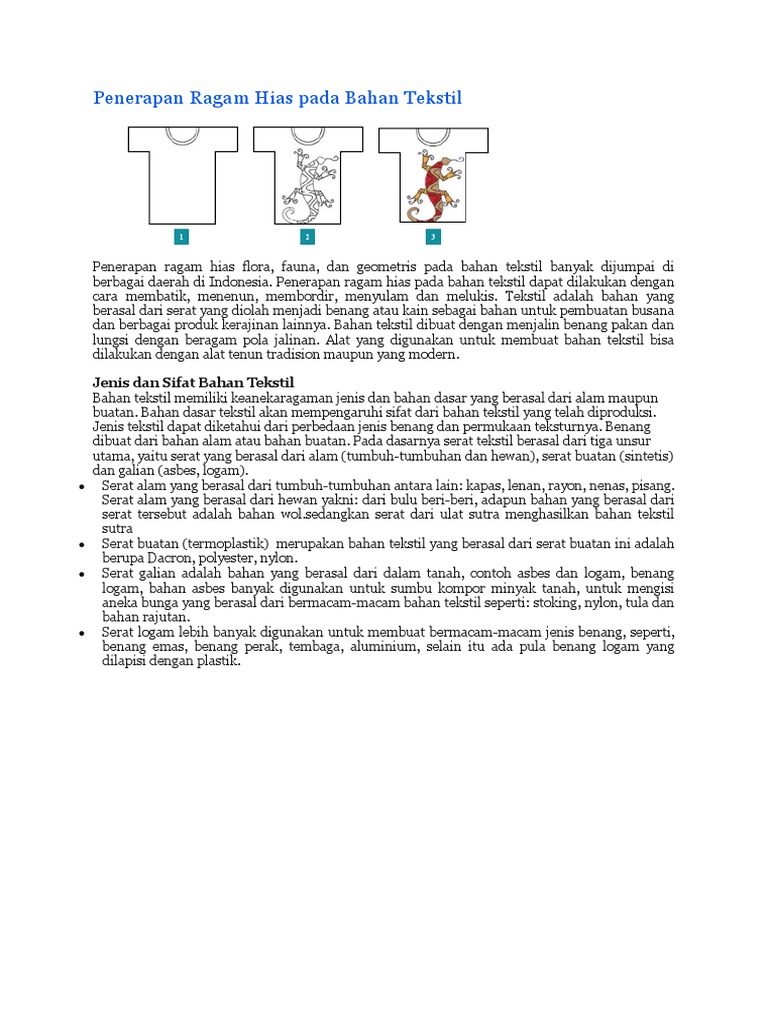 Penerapan Ragam Hias pada Bahan Tekstil

1 2 3

Penerapan ragam hias flora, fauna, dan geometris pada bahan tekstil banyak dijumpai di berbagai daerah di Indonesia. Penerapan ragam hias pada bahan tekstil dapat dilakukan dengan cara membatik, menenun, membordir, menyulam dan melukis. Tekstil adalah bahan yang berasal dari serat yang diolah menjadi benang atau kain sebagai bahan untuk pembuatan busana dan berbagai produk kerajinan lainnya. Bahan tekstil dibuat dengan menjalin benang pakan dan lungsi dengan beragam pola jalinan. Alat yang digunakan untuk membuat bahan tekstil bisa dilakukan dengan alat tenun tradision maupun yang modern.

Jenis dan Sifat Bahan Tekstil
Bahan tekstil memiliki keanekaragaman jenis dan bahan dasar yang berasal dari alam maupun buatan. Bahan dasar tekstil akan mempengaruhi sifat dari bahan tekstil yang telah diproduksi. Jenis tekstil dapat diketahui dari perbedaan jenis benang dan permukaan teksturnya. Benang dibuat dari bahan alam atau bahan buatan. Pada dasarnya serat tekstil berasal dari tiga unsur utama, yaitu serat yang berasal dari alam (tumbuh-tumbuhan dan hewan), serat buatan (sintetis) dan galian (asbes, logam).
• Serat alam yang berasal dari tumbuh-tumbuhan antara lain: kapas, lenan, rayon, nenas, pisang. Serat alam yang berasal dari hewan yakni: dari bulu beri-beri, adapun bahan yang berasal dari serat tersebut adalah bahan wol.sedangkan serat dari ulat sutra menghasilkan bahan tekstil sutra
• Serat buatan (termoplastik) merupakan bahan tekstil yang berasal dari serat buatan ini adalah berupa Dacron, polyester, nylon.
• Serat galian adalah bahan yang berasal dari dalam tanah, contoh asbes dan logam, benang logam, bahan asbes banyak digunakan untuk sumbu kompor minyak tanah, untuk mengisi aneka bunga yang berasal dari bermacam-macam bahan tekstil seperti: stoking, nylon, tula dan bahan rajutan.
• Serat logam lebih banyak digunakan untuk membuat bermacam-macam jenis benang, seperti, benang emas, benang perak, tembaga, aluminium, selain itu ada pula benang logam yang dilapisi dengan plastik.