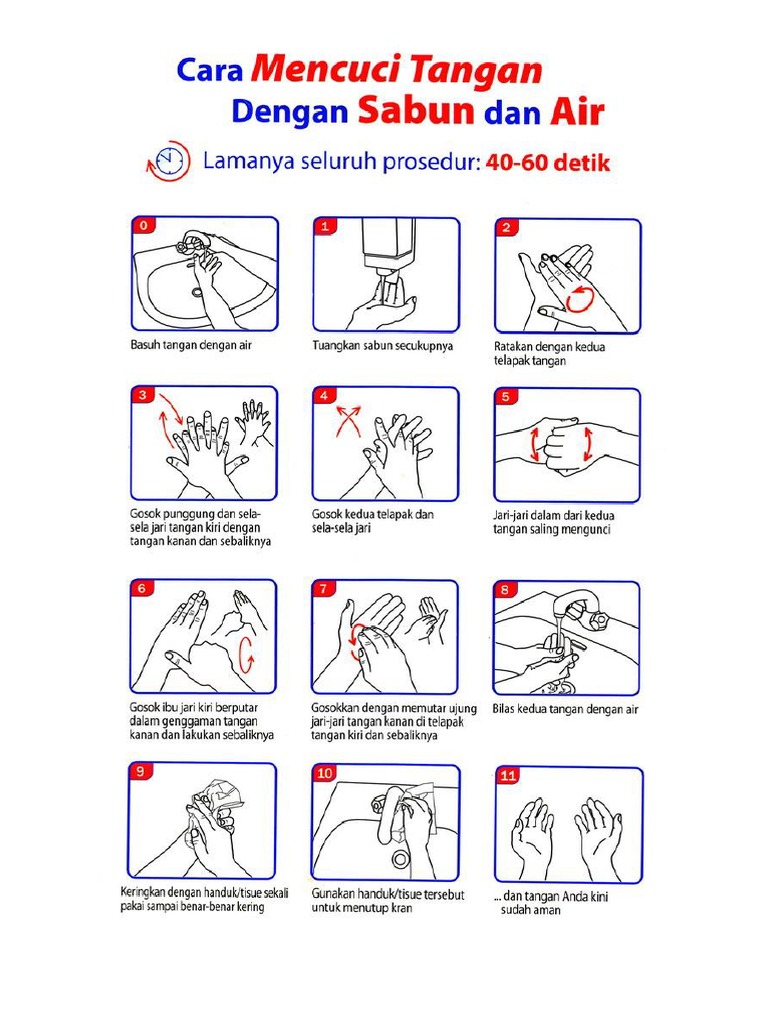 Cara Mencuci Tangan Dengan Sabun dan Air

Lamanya seluruh prosedur: 40-60 detik

0
Basuh tangan dengan air

1
Tuangkan sabun secukupnya

2
Ratakan dengan kedua telapak tangan

3
Gosok punggung dan sela-sela jari tangan kiri dengan tangan kanan dan sebaliknya

4
Gosok kedua telapak dan sela-sela jari

5
Jari-jari dalam dari kedua tangan saling mengunci

6
Gosok ibu jari kiri berputar dalam genggaman tangan kanan dan lakukan sebaliknya

7
Gosokkan dengan memutar ujung jari-jari tangan kanan di telapak tangan kiri dan sebaliknya

8
Bilas kedua tangan dengan air

9
Keringkan dengan handuk/tisue sekali pakai sampai benar-benar kering

10
Gunakan handuk/tisue tersebut untuk menutup kran

11
... dan tangan Anda kini sudah aman