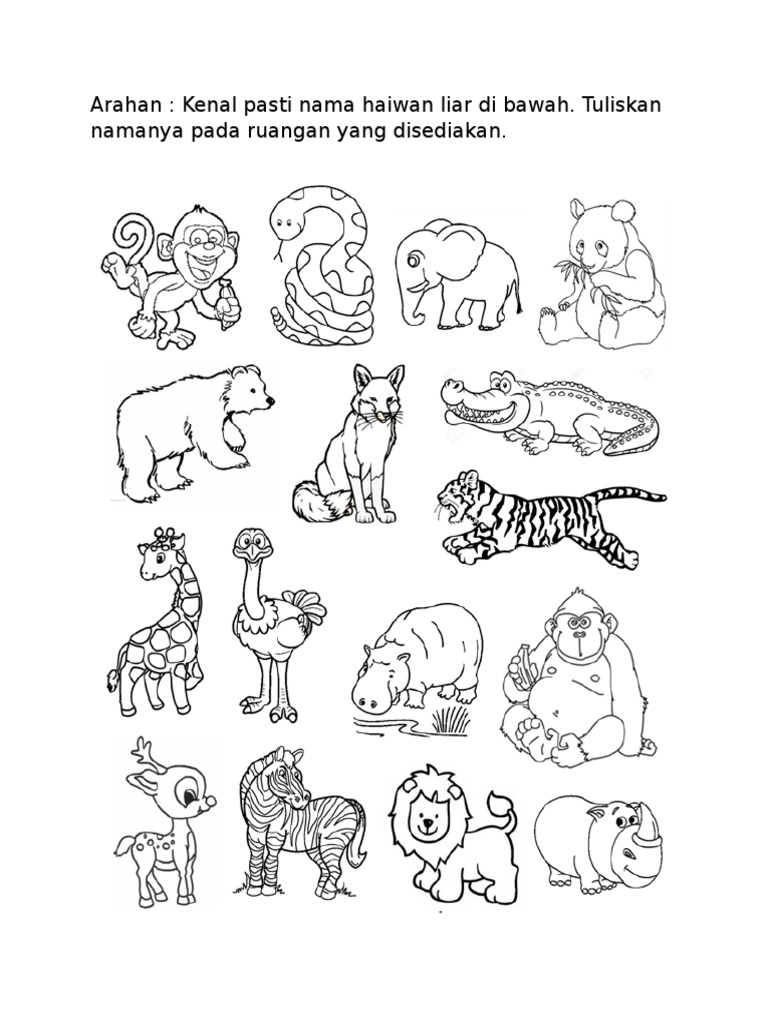 Arahan : Kenal pasti nama haiwan liar di bawah. Tuliskan namanya pada ruangan yang disediakan.