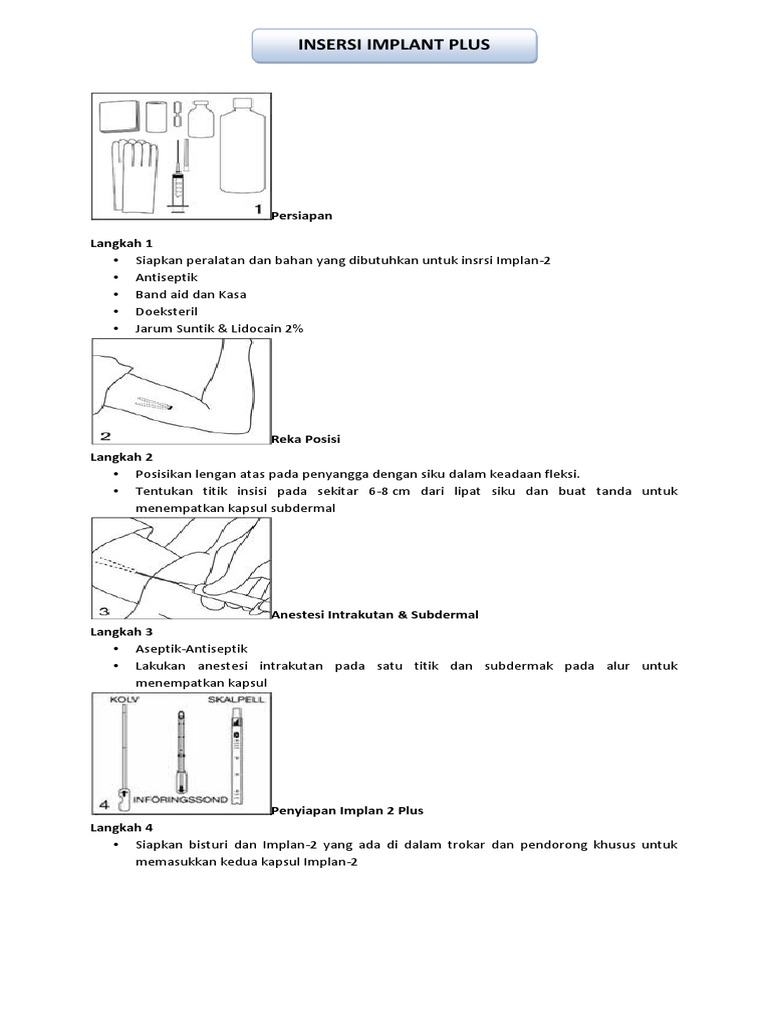 INSERSI IMPLANT PLUS

1 Persiapan

Langkah 1
• Siapkan peralatan dan bahan yang dibutuhkan untuk insrsi Implan-2
• Antiseptik
• Band aid dan Kasa
• Doeksteril
• Jarum Suntik & Lidocain 2%

2 Reka Posisi

Langkah 2
• Posisikan lengan atas pada penyangga dengan siku dalam keadaan fleksi.
• Tentukan titik insisi pada sekitar 6-8 cm dari lipat siku dan buat tanda untuk menempatkan kapsul subdermal

3 Anestesi Intrakutan & Subdermal

Langkah 3
• Aseptik-Antiseptik
• Lakukan anestesi intrakutan pada satu titik dan subdermak pada alur untuk menempatkan kapsul

KOLV SKALPELL 4 INFÖRINGSSOND Penyiapan Implan 2 Plus

Langkah 4
• Siapkan bisturi dan Implan-2 yang ada di dalam trokar dan pendorong khusus untuk memasukkan kedua kapsul Implan-2