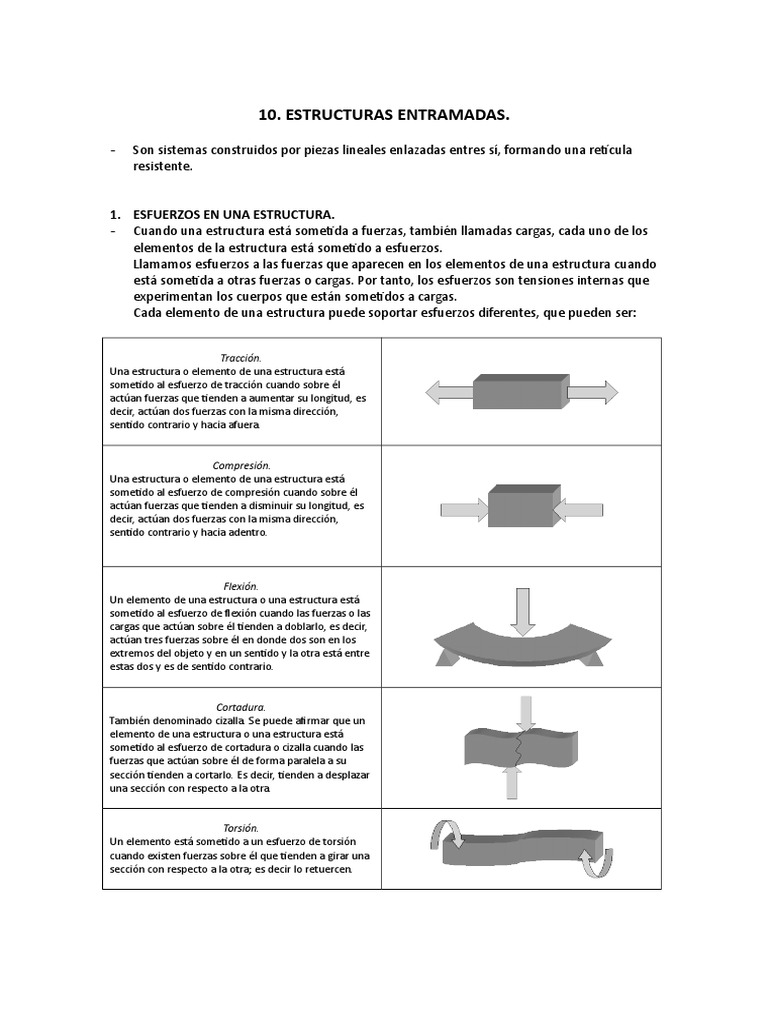 10. ESTRUCTURAS ENTRAMADAS.

- Son sistemas construidos por piezas lineales enlazadas entres sí, formando una retícula resistente.

1. ESFUERZOS EN UNA ESTRUCTURA.
- Cuando una estructura está sometida a fuerzas, también llamadas cargas, cada uno de los elementos de la estructura está sometido a esfuerzos.
Llamamos esfuerzos a las fuerzas que aparecen en los elementos de una estructura cuando está sometida a otras fuerzas o cargas. Por tanto, los esfuerzos son tensiones internas que experimentan los cuerpos que están sometidos a cargas.
Cada elemento de una estructura puede soportar esfuerzos diferentes, que pueden ser:

| | |
|---|---|
| Tracción. Una estructura o elemento de una estructura está sometido al esfuerzo de tracción cuando sobre él actúan fuerzas que tienden a aumentar su longitud, es decir, actúan dos fuerzas con la misma dirección, sentido contrario y hacia afuera. | |
| Compresión. Una estructura o elemento de una estructura está sometido al esfuerzo de compresión cuando sobre él actúan fuerzas que tienden a disminuir su longitud, es decir, actúan dos fuerzas con la misma dirección, sentido contrario y hacia adentro. | |
| Flexión. Un elemento de una estructura o una estructura está sometido al esfuerzo de flexión cuando las fuerzas o las cargas que actúan sobre él tienden a doblarlo, es decir, actúan tres fuerzas sobre él en donde dos son en los extremos del objeto y en un sentido y la otra está entre estas dos y es de sentido contrario. | |
| Cortadura. También denominado cizalla. Se puede afirmar que un elemento de una estructura o una estructura está sometido al esfuerzo de cortadura o cizalla cuando las fuerzas que actúan sobre él de forma paralela a su sección tienden a cortarlo. Es decir, tienden a desplazar una sección con respecto a la otra. | |
| Torsión. Un elemento está sometido a un esfuerzo de torsión cuando existen fuerzas sobre él que tienden a girar una sección con respecto a la otra; es decir lo retuercen. | |