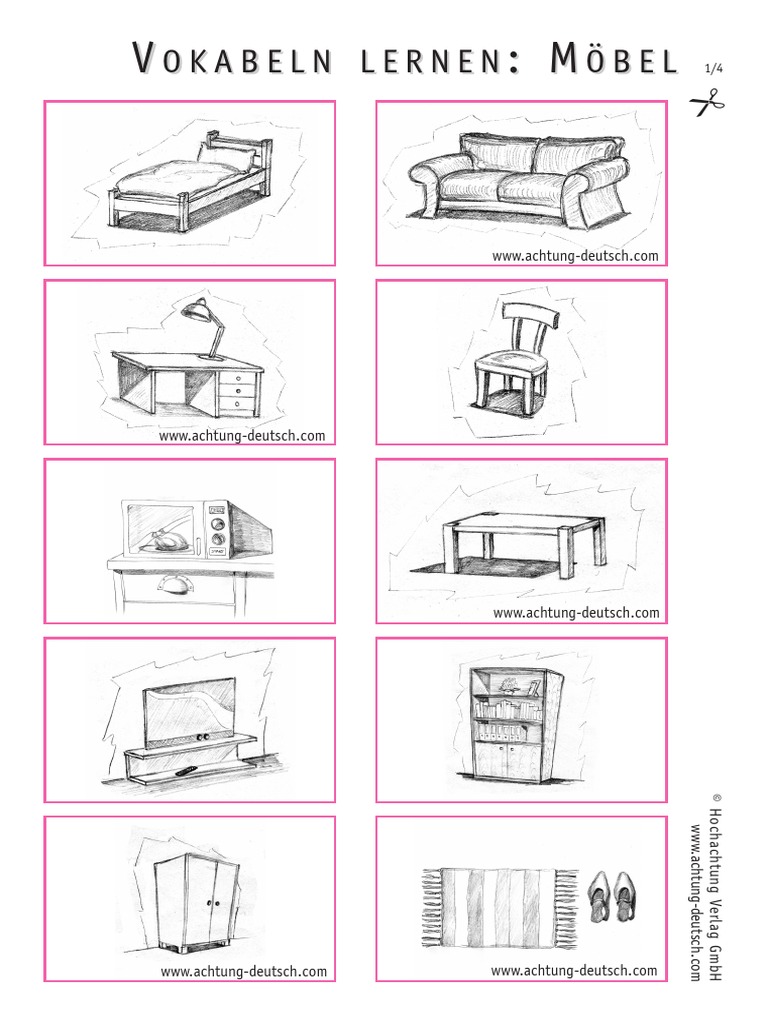 VOKABELN LERNEN: MÖBEL

1/4

www.achtung-deutsch.com

www.achtung-deutsch.com

www.achtung-deutsch.com

www.achtung-deutsch.com

www.achtung-deutsch.com

© Hochachtung Verlag GmbH
www.achtung-deutsch.com