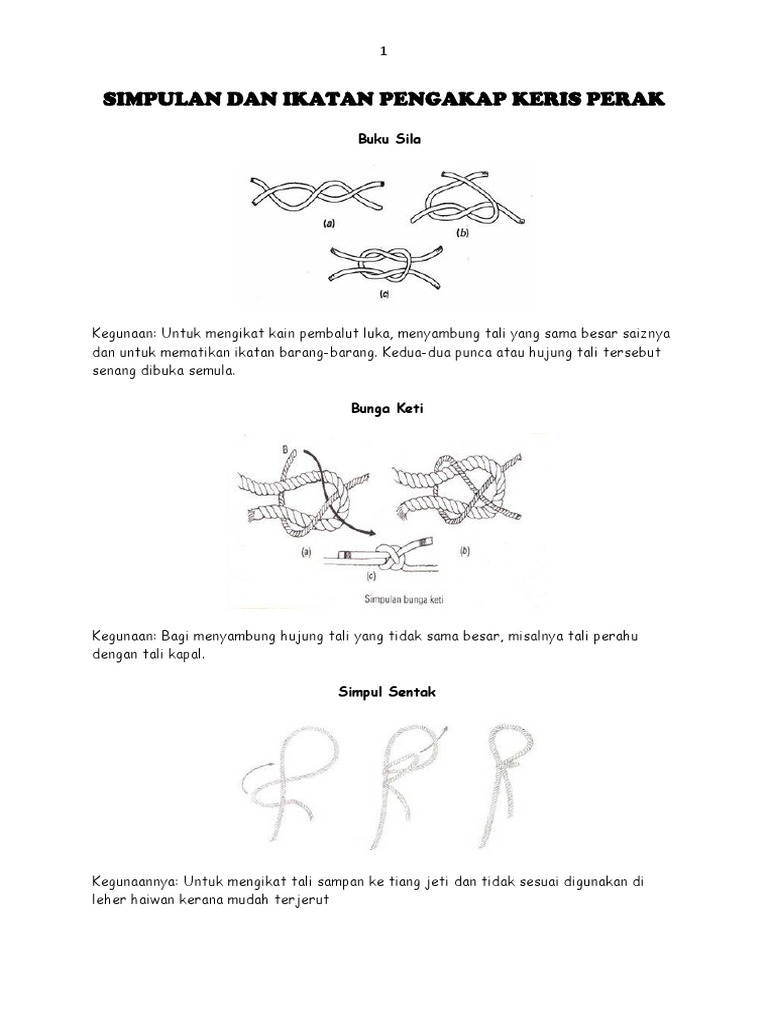 1

SIMPULAN DAN IKATAN PENGAKAP KERIS PERAK

Buku Sila

(a)

(b)

(c)

Kegunaan: Untuk mengikat kain pembalut luka, menyambung tali yang sama besar saiznya dan untuk mematikan ikatan barang-barang. Kedua-dua punca atau hujung tali tersebut senang dibuka semula.

Bunga Keti

B

(a)

(b)

(c)

Simpulan bunga keti

Kegunaan: Bagi menyambung hujung tali yang tidak sama besar, misalnya tali perahu dengan tali kapal.

Simpul Sentak

Kegunaannya: Untuk mengikat tali sampan ke tiang jeti dan tidak sesuai digunakan di leher haiwan kerana mudah terjerut