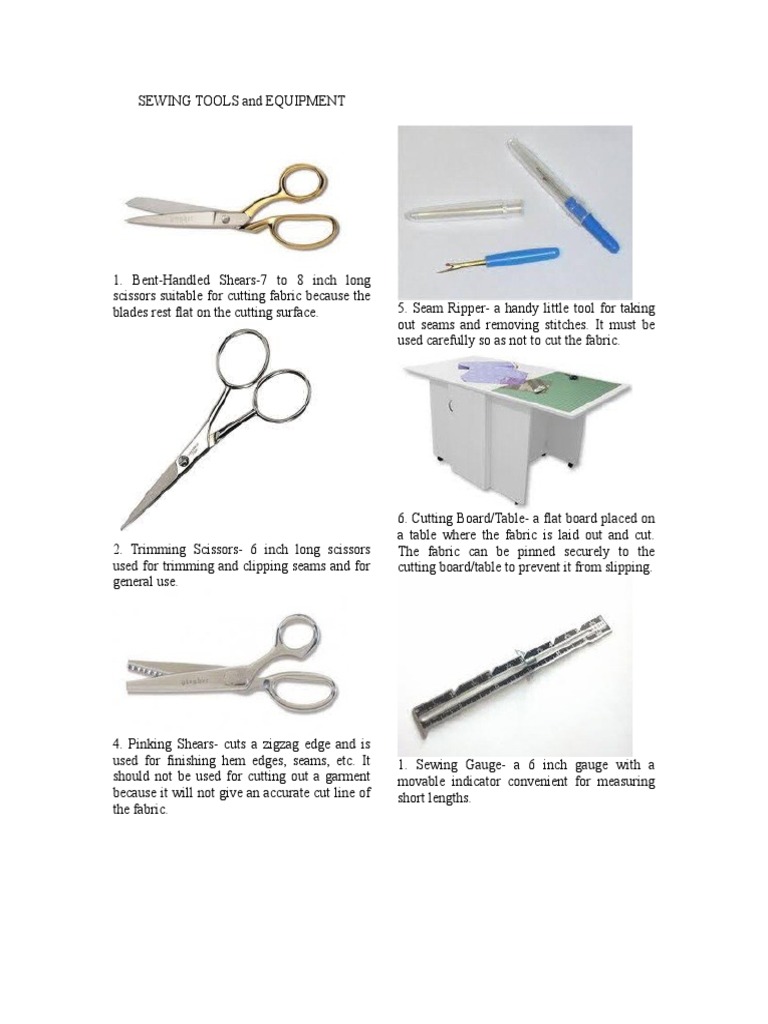 SEWING TOOLS and EQUIPMENT

1. Bent-Handled Shears-7 to 8 inch long scissors suitable for cutting fabric because the blades rest flat on the cutting surface.

2. Trimming Scissors- 6 inch long scissors used for trimming and clipping seams and for general use.

4. Pinking Shears- cuts a zigzag edge and is used for finishing hem edges, seams, etc. It should not be used for cutting out a garment because it will not give an accurate cut line of the fabric.

5. Seam Ripper- a handy little tool for taking out seams and removing stitches. It must be used carefully so as not to cut the fabric.

6. Cutting Board/Table- a flat board placed on a table where the fabric is laid out and cut. The fabric can be pinned securely to the cutting board/table to prevent it from slipping.

1. Sewing Gauge- a 6 inch gauge with a movable indicator convenient for measuring short lengths.