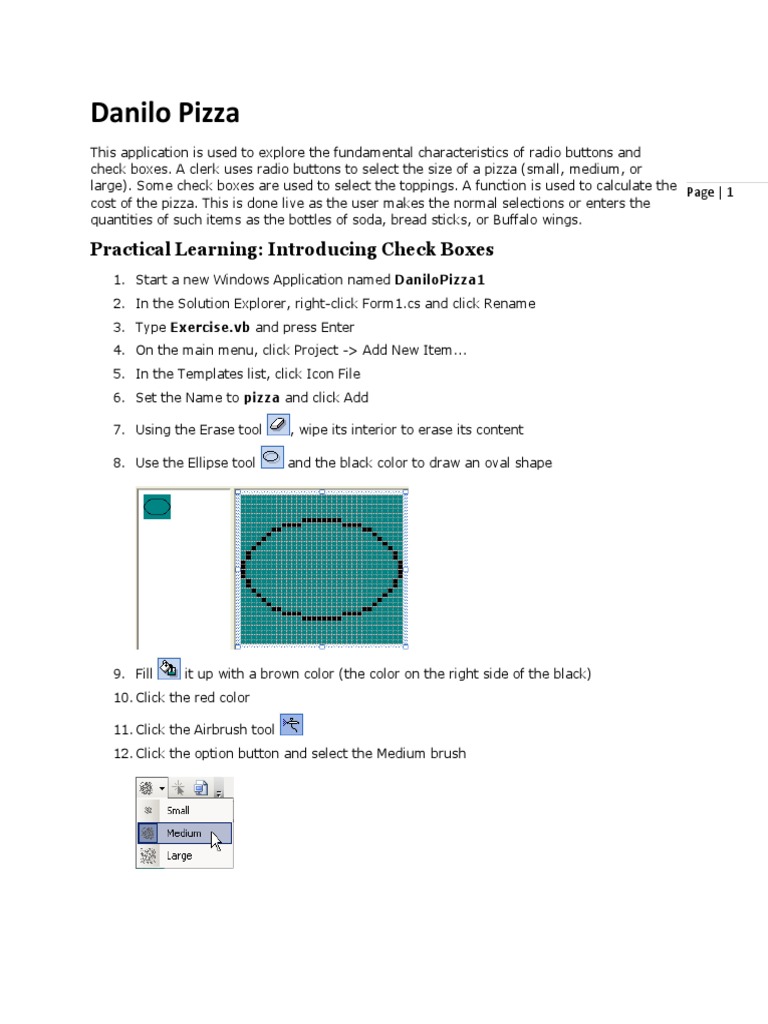 Danilo Pizza

This application is used to explore the fundamental characteristics of radio buttons and check boxes. A clerk uses radio buttons to select the size of a pizza (small, medium, or large). Some check boxes are used to select the toppings. A function is used to calculate the cost of the pizza. This is done live as the user makes the normal selections or enters the quantities of such items as the bottles of soda, bread sticks, or Buffalo wings.

Page | 1

Practical Learning: Introducing Check Boxes

1. Start a new Windows Application named DaniloPizza1
2. In the Solution Explorer, right-click Form1.cs and click Rename
3. Type Exercise.vb and press Enter
4. On the main menu, click Project -> Add New Item...
5. In the Templates list, click Icon File
6. Set the Name to pizza and click Add
7. Using the Erase tool , wipe its interior to erase its content
8. Use the Ellipse tool and the black color to draw an oval shape
9. Fill it up with a brown color (the color on the right side of the black)
10. Click the red color
11. Click the Airbrush tool
12. Click the option button and select the Medium brush

Small
Medium
Large