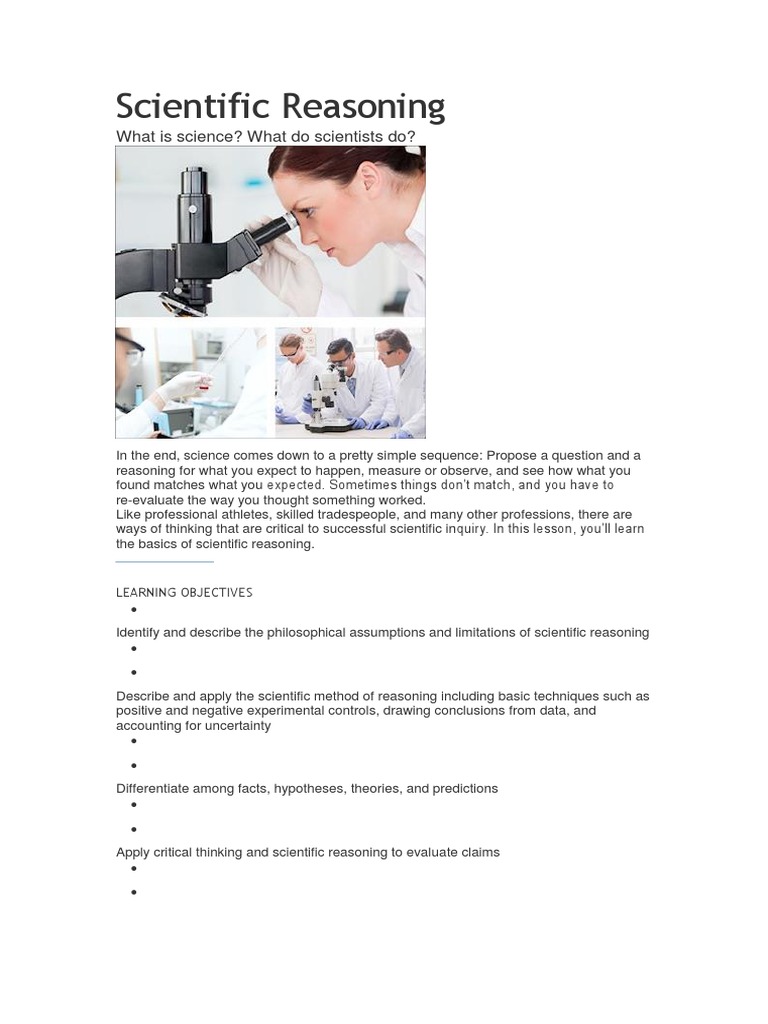 Scientific Reasoning

What is science? What do scientists do?

In the end, science comes down to a pretty simple sequence: Propose a question and a reasoning for what you expect to happen, measure or observe, and see how what you found matches what you expected. Sometimes things don't match, and you have to re-evaluate the way you thought something worked.
Like professional athletes, skilled tradespeople, and many other professions, there are ways of thinking that are critical to successful scientific inquiry. In this lesson, you'll learn the basics of scientific reasoning.

LEARNING OBJECTIVES

•

Identify and describe the philosophical assumptions and limitations of scientific reasoning

•

•

Describe and apply the scientific method of reasoning including basic techniques such as positive and negative experimental controls, drawing conclusions from data, and accounting for uncertainty

•

•

Differentiate among facts, hypotheses, theories, and predictions

•

•

Apply critical thinking and scientific reasoning to evaluate claims

•

•