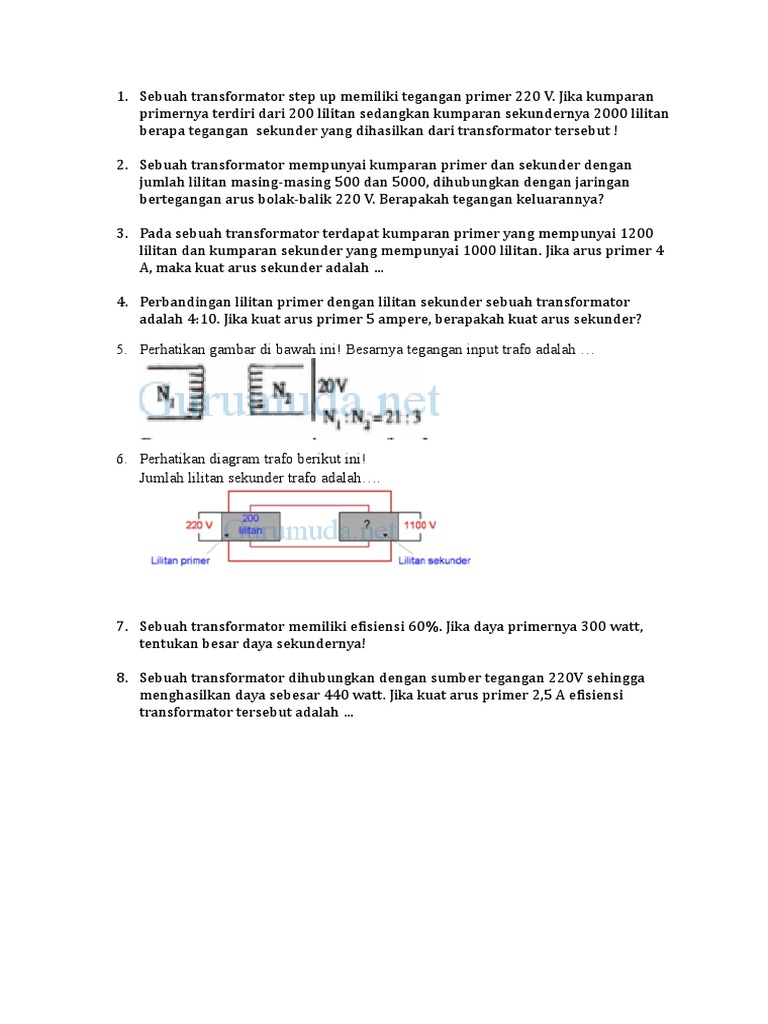 1. Sebuah transformator step up memiliki tegangan primer 220 V. Jika kumparan primernya terdiri dari 200 lilitan sedangkan kumparan sekundernya 2000 lilitan berapa tegangan sekunder yang dihasilkan dari transformator tersebut !

2. Sebuah transformator mempunyai kumparan primer dan sekunder dengan jumlah lilitan masing-masing 500 dan 5000, dihubungkan dengan jaringan bertegangan arus bolak-balik 220 V. Berapakah tegangan keluarannya?

3. Pada sebuah transformator terdapat kumparan primer yang mempunyai 1200 lilitan dan kumparan sekunder yang mempunyai 1000 lilitan. Jika arus primer 4 A, maka kuat arus sekunder adalah ...

4. Perbandingan lilitan primer dengan lilitan sekunder sebuah transformator adalah 4:10. Jika kuat arus primer 5 ampere, berapakah kuat arus sekunder?

5. Perhatikan gambar di bawah ini! Besarnya tegangan input trafo adalah …

$N_1$ $N_2$ 20V $N_1 : N_2 = 21 : 3$

Gurumuda.net

6. Perhatikan diagram trafo berikut ini!
Jumlah lilitan sekunder trafo adalah….

220 V 200 lilitan ? 1100 V
Lilitan primer Lilitan sekunder
Gurumuda.net

7. Sebuah transformator memiliki efisiensi 60%. Jika daya primernya 300 watt, tentukan besar daya sekundernya!

8. Sebuah transformator dihubungkan dengan sumber tegangan 220V sehingga menghasilkan daya sebesar 440 watt. Jika kuat arus primer 2,5 A efisiensi transformator tersebut adalah ...