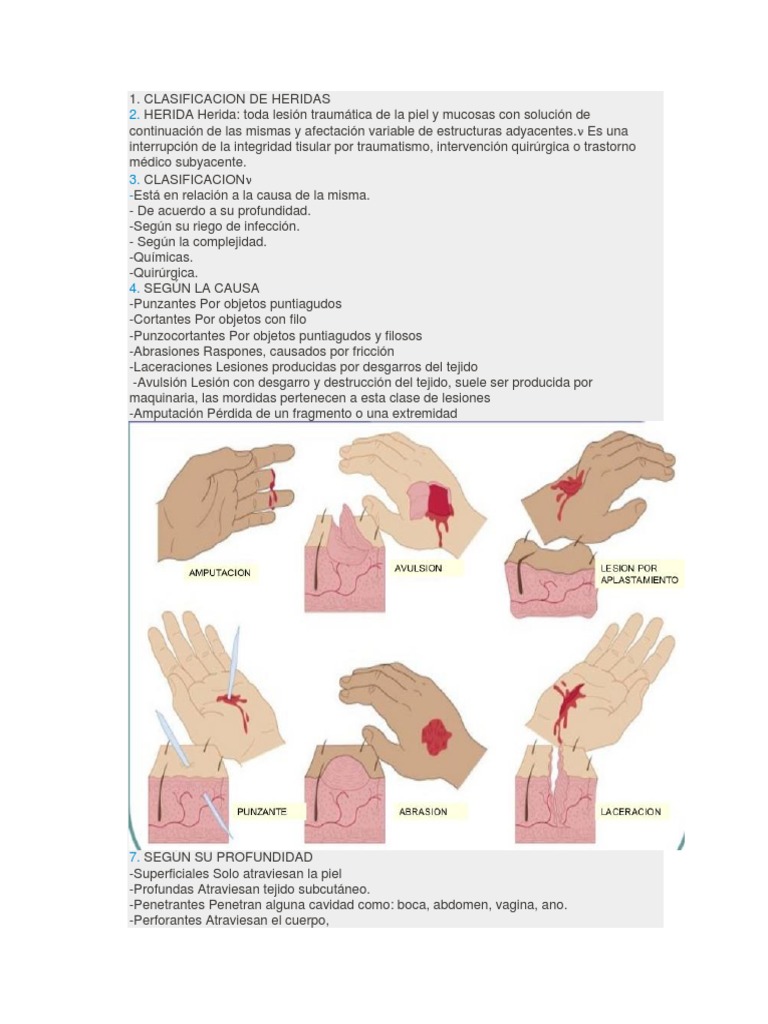 1. CLASIFICACION DE HERIDAS
2. HERIDA Herida: toda lesión traumática de la piel y mucosas con solución de continuación de las mismas y afectación variable de estructuras adyacentes.v Es una interrupción de la integridad tisular por traumatismo, intervención quirúrgica o trastorno médico subyacente.
3. CLASIFICACIONv
-Está en relación a la causa de la misma.
- De acuerdo a su profundidad.
-Según su riego de infección.
- Según la complejidad.
-Químicas.
-Quirúrgica.
4. SEGUN LA CAUSA
-Punzantes Por objetos puntiagudos
-Cortantes Por objetos con filo
-Punzocortantes Por objetos puntiagudos y filosos
-Abrasiones Raspones, causados por fricción
-Laceraciones Lesiones producidas por desgarros del tejido
-Avulsión Lesión con desgarro y destrucción del tejido, suele ser producida por maquinaria, las mordidas pertenecen a esta clase de lesiones
-Amputación Pérdida de un fragmento o una extremidad

AMPUTACION
AVULSION
LESION POR APLASTAMIENTO
PUNZANTE
ABRASION
LACERACION

7. SEGUN SU PROFUNDIDAD
-Superficiales Solo atraviesan la piel
-Profundas Atraviesan tejido subcutáneo.
-Penetrantes Penetran alguna cavidad como: boca, abdomen, vagina, ano.
-Perforantes Atraviesan el cuerpo,