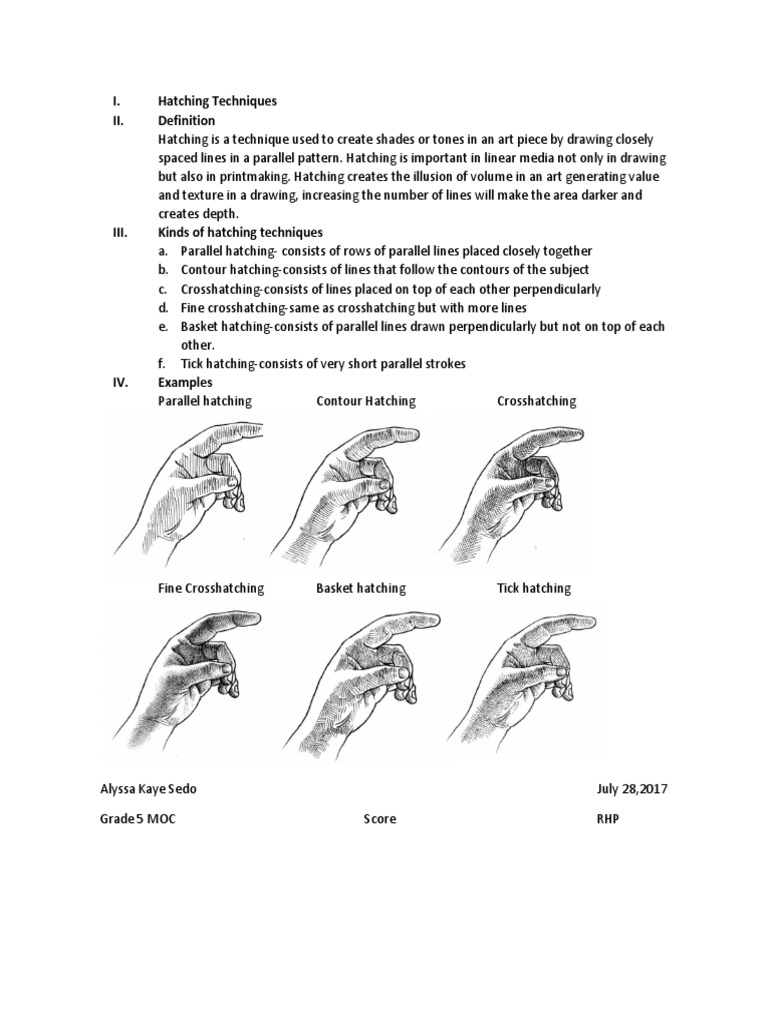 I. Hatching Techniques

II. Definition

Hatching is a technique used to create shades or tones in an art piece by drawing closely spaced lines in a parallel pattern. Hatching is important in linear media not only in drawing but also in printmaking. Hatching creates the illusion of volume in an art generating value and texture in a drawing, increasing the number of lines will make the area darker and creates depth.

III. Kinds of hatching techniques

a. Parallel hatching- consists of rows of parallel lines placed closely together
b. Contour hatching-consists of lines that follow the contours of the subject
c. Crosshatching-consists of lines placed on top of each other perpendicularly
d. Fine crosshatching-same as crosshatching but with more lines
e. Basket hatching-consists of parallel lines drawn perpendicularly but not on top of each other.
f. Tick hatching-consists of very short parallel strokes

IV. Examples

Parallel hatching
Contour Hatching
Crosshatching

Fine Crosshatching
Basket hatching
Tick hatching

Alyssa Kaye Sedo
July 28,2017

Grade 5 MOC
Score
RHP