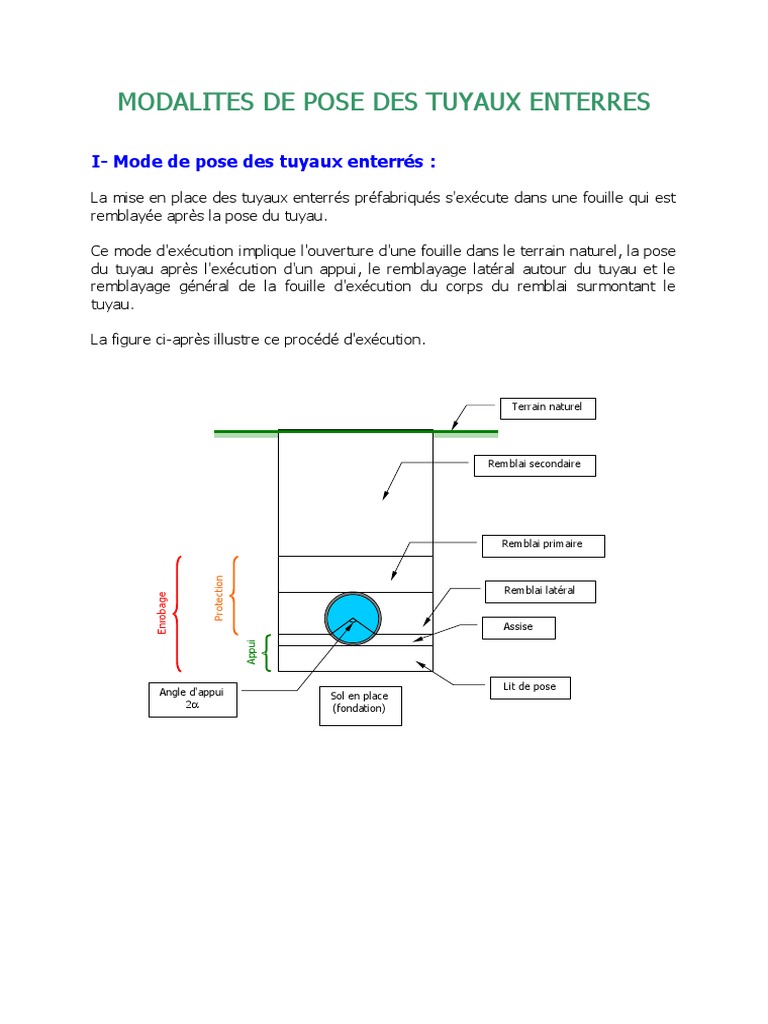 MODALITES DE POSE DES TUYAUX ENTERRES

I- Mode de pose des tuyaux enterrés :

La mise en place des tuyaux enterrés préfabriqués s'exécute dans une fouille qui est remblayée après la pose du tuyau.

Ce mode d'exécution implique l'ouverture d'une fouille dans le terrain naturel, la pose du tuyau après l'exécution d'un appui, le remblayage latéral autour du tuyau et le remblayage général de la fouille d'exécution du corps du remblai surmontant le tuyau.

La figure ci-après illustre ce procédé d'exécution.

Terrain naturel

Remblai secondaire

Remblai primaire

Remblai latéral

Assise

Lit de pose

Enrobage

Protection

Appui

Angle d'appui $2\alpha$

Sol en place (fondation)