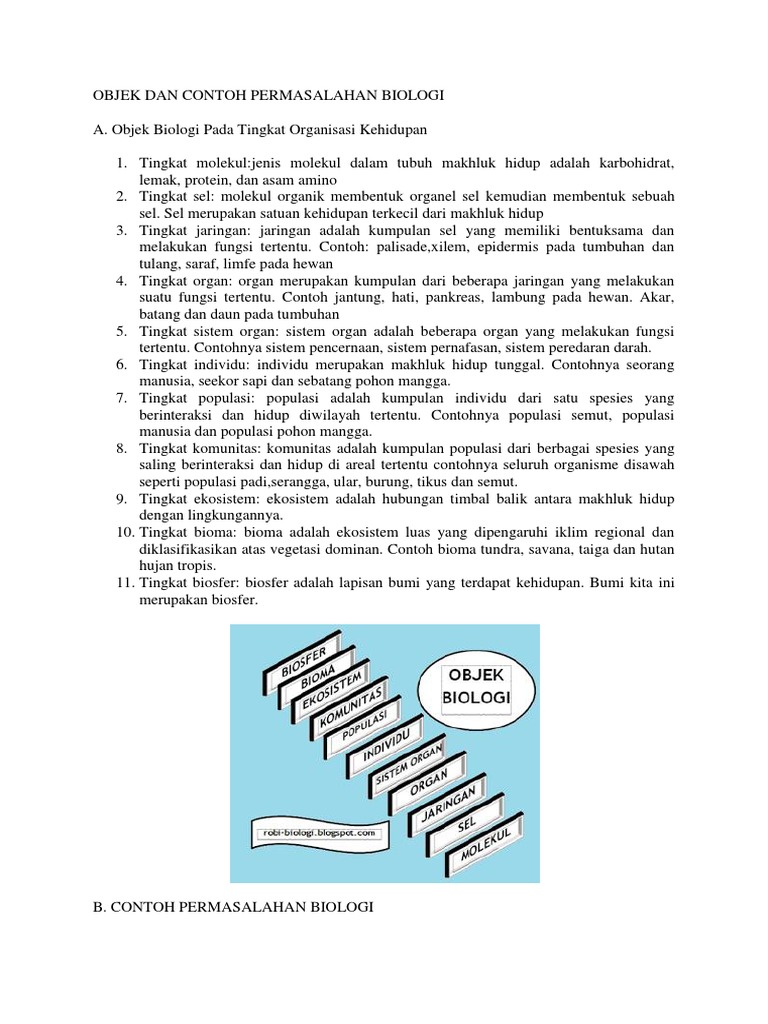 OBJEK DAN CONTOH PERMASALAHAN BIOLOGI

A. Objek Biologi Pada Tingkat Organisasi Kehidupan

1. Tingkat molekul:jenis molekul dalam tubuh makhluk hidup adalah karbohidrat, lemak, protein, dan asam amino
2. Tingkat sel: molekul organik membentuk organel sel kemudian membentuk sebuah sel. Sel merupakan satuan kehidupan terkecil dari makhluk hidup
3. Tingkat jaringan: jaringan adalah kumpulan sel yang memiliki bentuksama dan melakukan fungsi tertentu. Contoh: palisade,xilem, epidermis pada tumbuhan dan tulang, saraf, limfe pada hewan
4. Tingkat organ: organ merupakan kumpulan dari beberapa jaringan yang melakukan suatu fungsi tertentu. Contoh jantung, hati, pankreas, lambung pada hewan. Akar, batang dan daun pada tumbuhan
5. Tingkat sistem organ: sistem organ adalah beberapa organ yang melakukan fungsi tertentu. Contohnya sistem pencernaan, sistem pernafasan, sistem peredaran darah.
6. Tingkat individu: individu merupakan makhluk hidup tunggal. Contohnya seorang manusia, seekor sapi dan sebatang pohon mangga.
7. Tingkat populasi: populasi adalah kumpulan individu dari satu spesies yang berinteraksi dan hidup diwilayah tertentu. Contohnya populasi semut, populasi manusia dan populasi pohon mangga.
8. Tingkat komunitas: komunitas adalah kumpulan populasi dari berbagai spesies yang saling berinteraksi dan hidup di areal tertentu contohnya seluruh organisme disawah seperti populasi padi,serangga, ular, burung, tikus dan semut.
9. Tingkat ekosistem: ekosistem adalah hubungan timbal balik antara makhluk hidup dengan lingkungannya.
10. Tingkat bioma: bioma adalah ekosistem luas yang dipengaruhi iklim regional dan diklasifikasikan atas vegetasi dominan. Contoh bioma tundra, savana, taiga dan hutan hujan tropis.
11. Tingkat biosfer: biosfer adalah lapisan bumi yang terdapat kehidupan. Bumi kita ini merupakan biosfer.

BIOSFER
BIOMA
EKOSISTEM
KOMUNITAS
POPULASI
INDIVIDU
SISTEM ORGAN
ORGAN
JARINGAN
SEL
MOLEKUL
OBJEK BIOLOGI
robi-biologi.blogspot.com

B. CONTOH PERMASALAHAN BIOLOGI