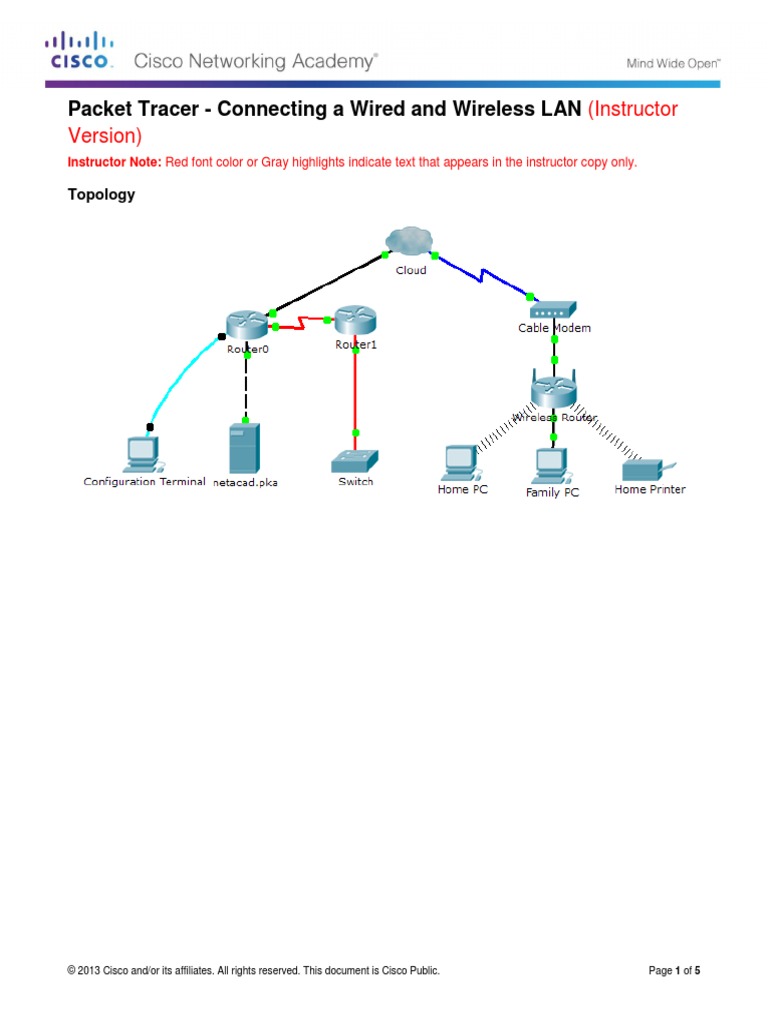 CISCO. Cisco Networking Academy®

Mind Wide Open™

Packet Tracer - Connecting a Wired and Wireless LAN (Instructor Version)

Instructor Note: Red font color or Gray highlights indicate text that appears in the instructor copy only.

Topology

Cloud

Cable Modem

Router0

Router1

Wireless Router

Configuration Terminal

netacad.pka

Switch

Home PC

Family PC

Home Printer

© 2013 Cisco and/or its affiliates. All rights reserved. This document is Cisco Public.

Page 1 of 5