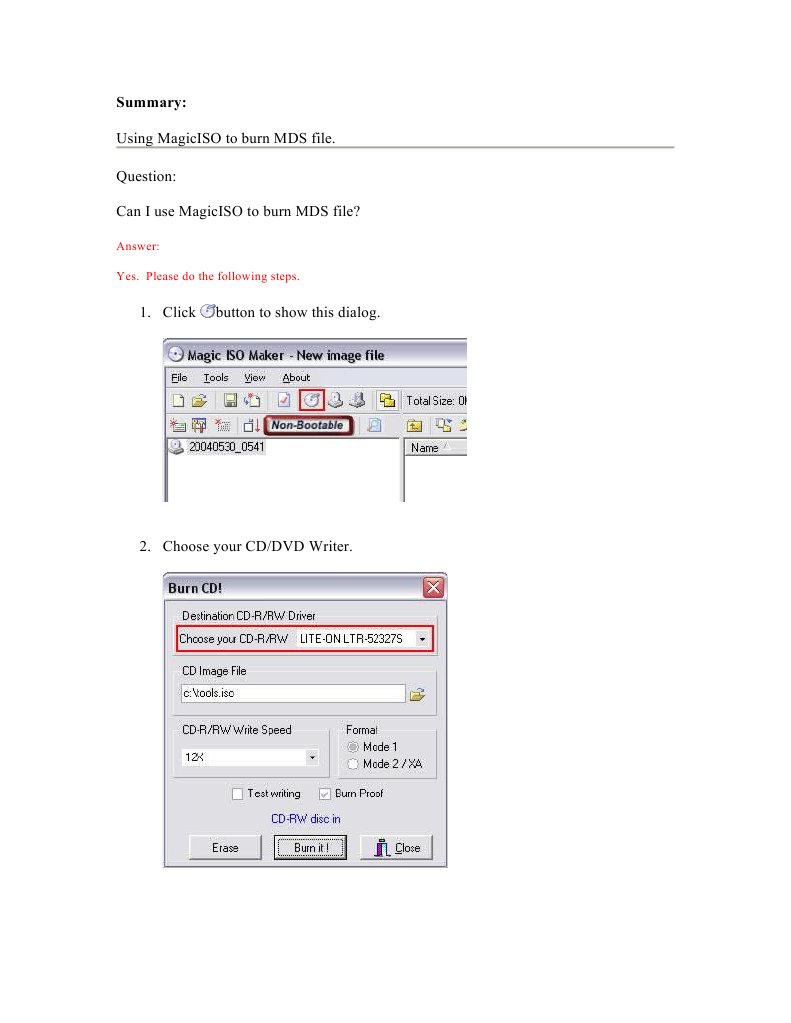 Summary:

Using MagicISO to burn MDS file.

Question:

Can I use MagicISO to burn MDS file?

Answer:

Yes. Please do the following steps.

1. Click button to show this dialog.

Magic ISO Maker - New image file

File Tools View About

Total Size: 0

Non-Bootable

20040530_0541

Name

2. Choose your CD/DVD Writer.

Burn CD!

Destination CD-R/RW Driver

Choose your CD-R/RW LITE-ON LTR-52327S

CD Image File

c:\tools.iso

CD-R/RW Write Speed

12X

Format

Mode 1

Mode 2 / XA

Test writing

Burn Proof

CD-RW disc in

Erase

Burn it !

Close